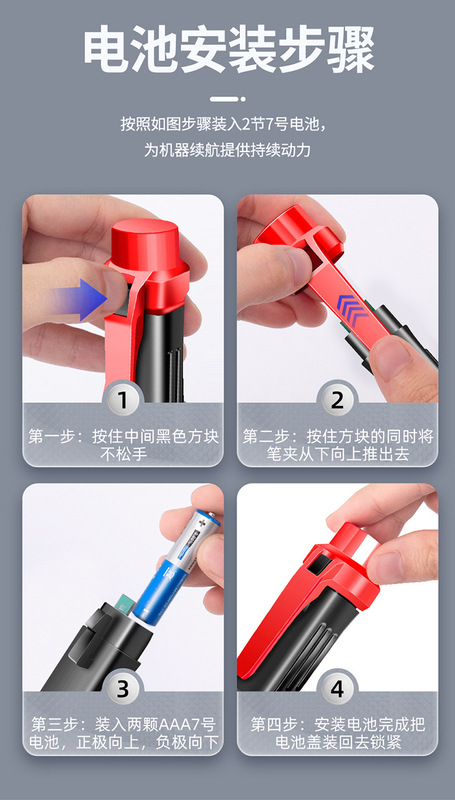 电池安装步骤

按照如图步骤装入2节7号电池，
为机器续航提供持续动力

1
第一步：按住中间黑色方块不松手

2
第二步：按住方块的同时将笔夹从下向上推出去

3
第三步：装入两颗AAA7号电池，正极向上，负极向下

4
第四步：安装电池完成把电池盖装回去锁紧