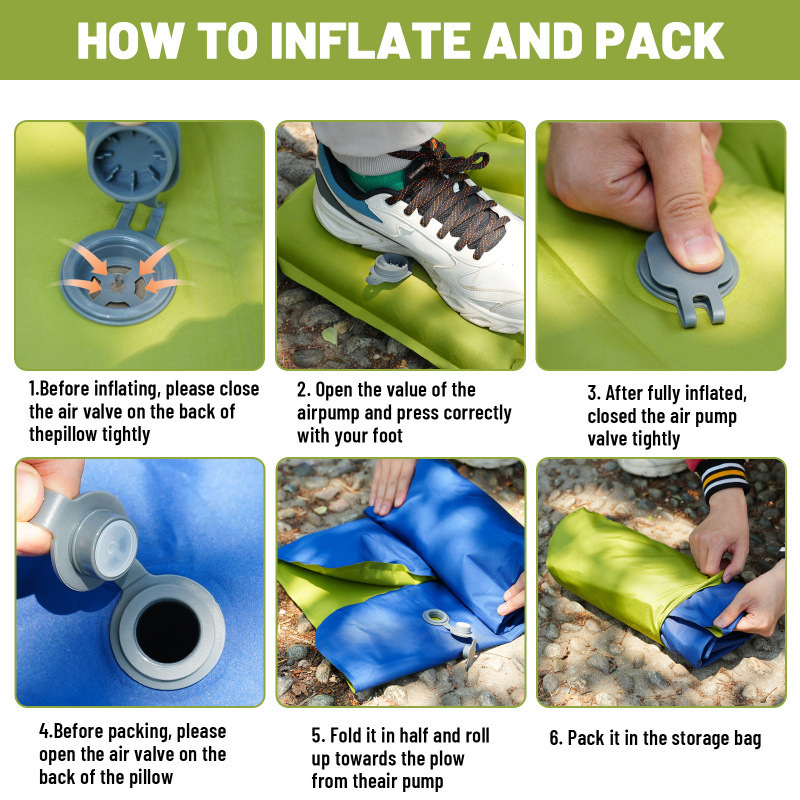 HOW TO INFLATE AND PACK

1.Before inflating, please close the air valve on the back of thepillow tightly

2. Open the value of the airpump and press correctly with your foot

3. After fully inflated, closed the air pump valve tightly

4.Before packing, please open the air valve on the back of the pillow

5. Fold it in half and roll up towards the plow from theair pump

6. Pack it in the storage bag