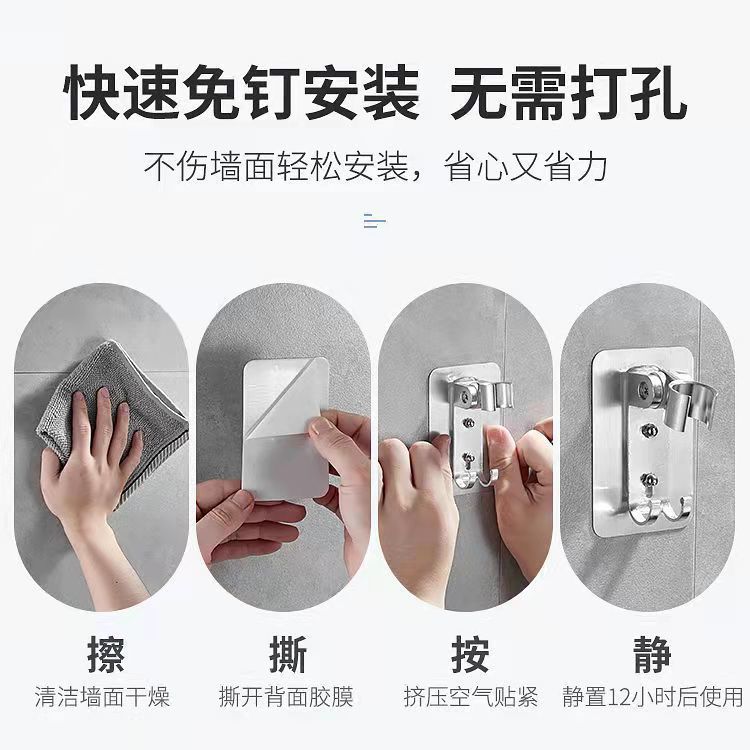 快速免钉安装 无需打孔

不伤墙面轻松安装，省心又省力

擦
清洁墙面干燥

撕
撕开背面胶膜

按
挤压空气贴紧

静
静置12小时后使用