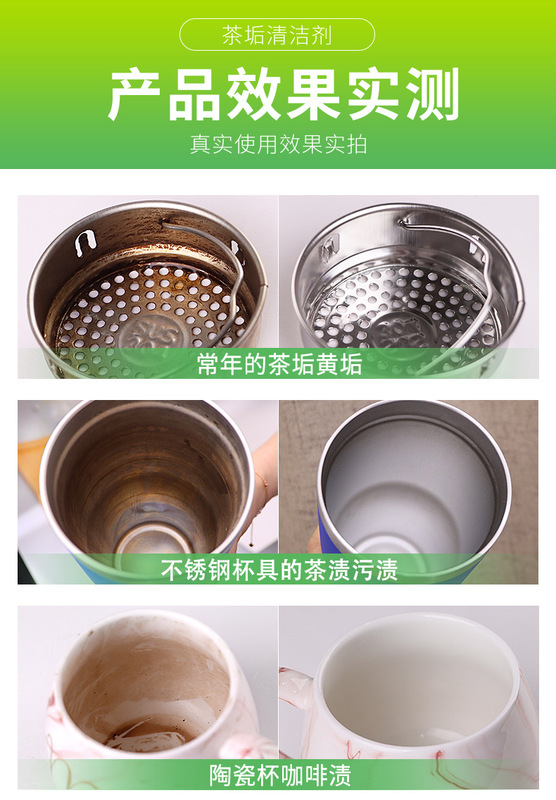 茶垢清洁剂

产品效果实测

真实使用效果实拍

常年的茶垢黄垢

不锈钢杯具的茶渍污渍

陶瓷杯咖啡渍