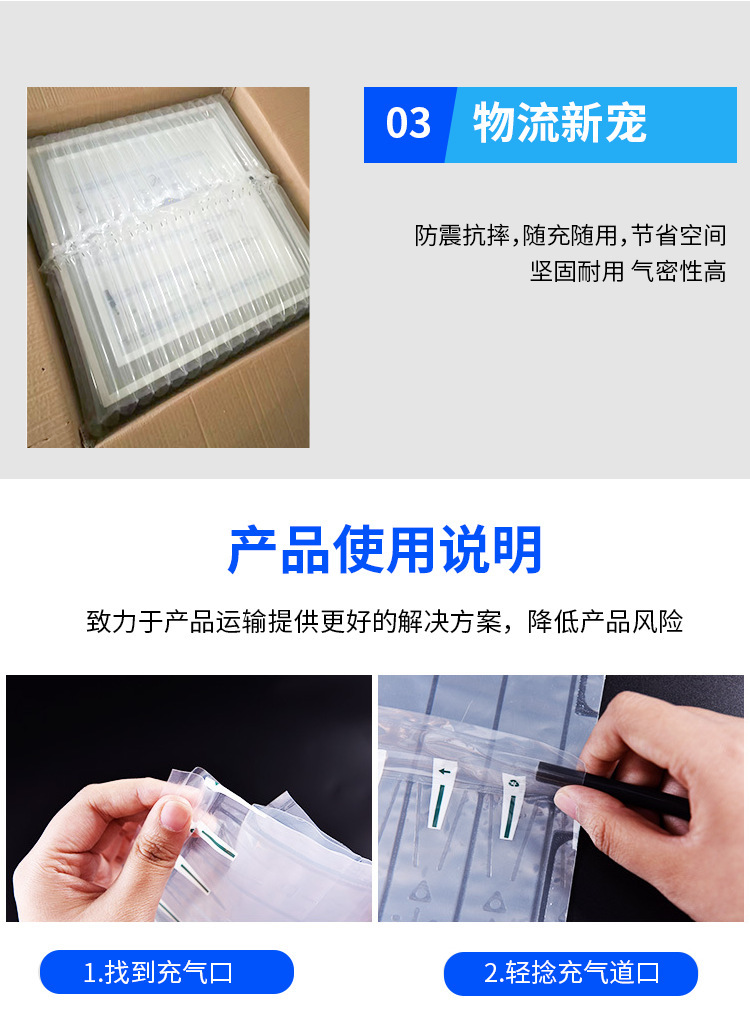 03 物流新宠

防震抗摔，随充随用，节省空间
坚固耐用 气密性高

产品使用说明

致力于产品运输提供更好的解决方案，降低产品风险

1.找到充气口

2.轻捻充气道口