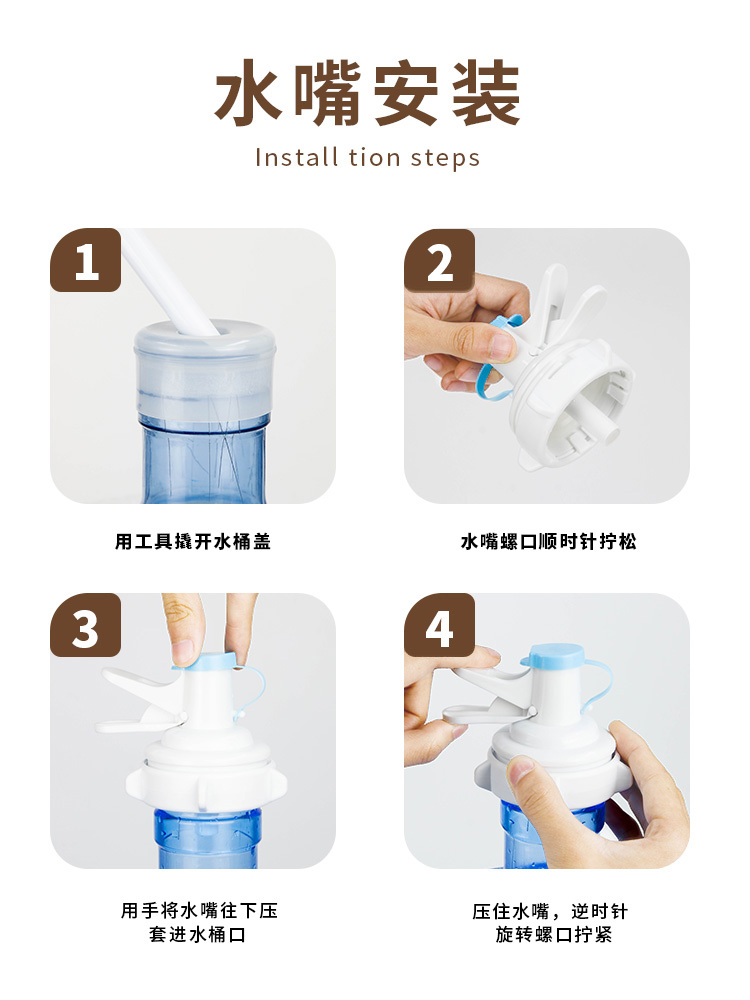 水嘴安装

Install tion steps

1

用工具撬开水桶盖

2

水嘴螺口顺时针拧松

3

用手将水嘴往下压
套进水桶口

4

压住水嘴，逆时针
旋转螺口拧紧