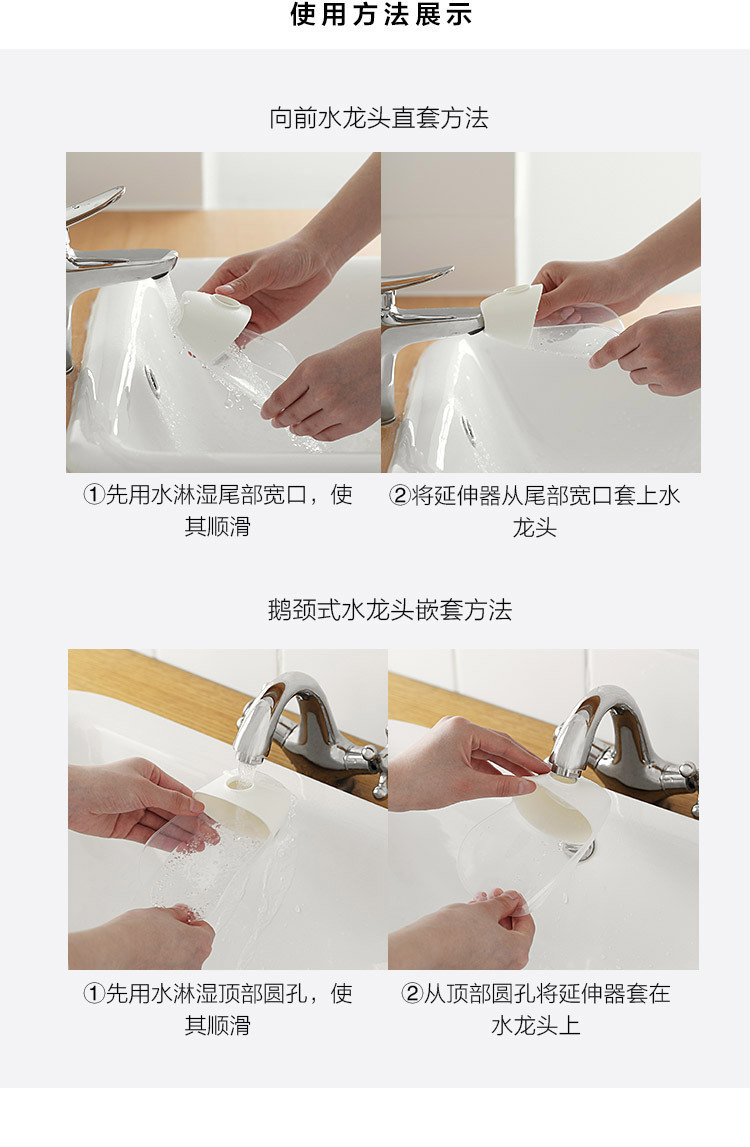 使用方法展示

向前水龙头直套方法

①先用水淋湿尾部宽口，使其顺滑

②将延伸器从尾部宽口套上水龙头

鹅颈式水龙头嵌套方法

①先用水淋湿顶部圆孔，使其顺滑

②从顶部圆孔将延伸器套在水龙头上