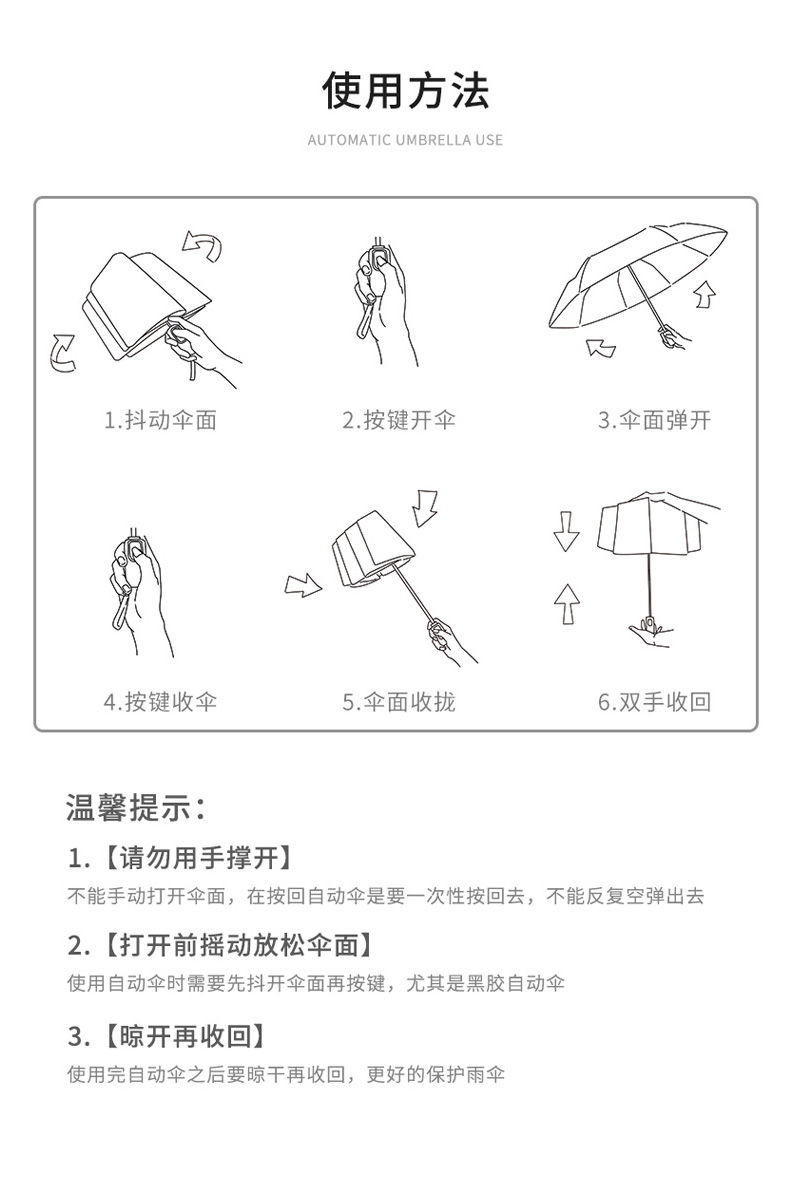 使用方法

AUTOMATIC UMBRELLA USE

1.抖动伞面

2.按键开伞

3.伞面弹开

4.按键收伞

5.伞面收拢

6.双手收回

温馨提示：

1.【请勿用手撑开】

不能手动打开伞面，在按回自动伞是要一次性按回去，不能反复空弹出去

2.【打开前摇动放松伞面】

使用自动伞时需要先抖开伞面再按键，尤其是黑胶自动伞

3.【晾开再收回】

使用完自动伞之后要晾干再收回，更好的保护雨伞