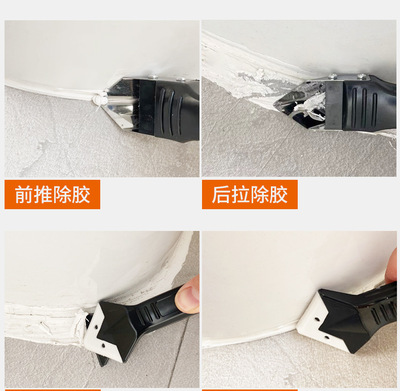 前推除胶

后拉除胶