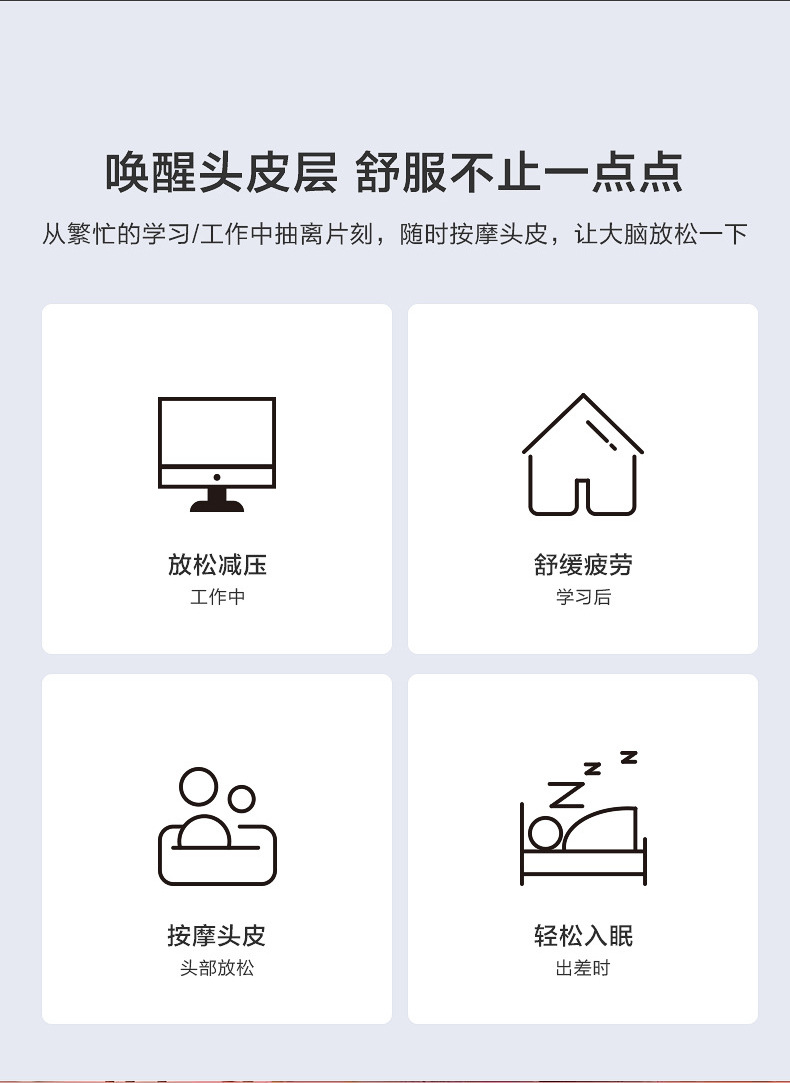 唤醒头皮层 舒服不止一点点

从繁忙的学习/工作中抽离片刻，随时按摩头皮，让大脑放松一下

放松减压
工作中

舒缓疲劳
学习后

按摩头皮
头部放松

轻松入眠
出差时