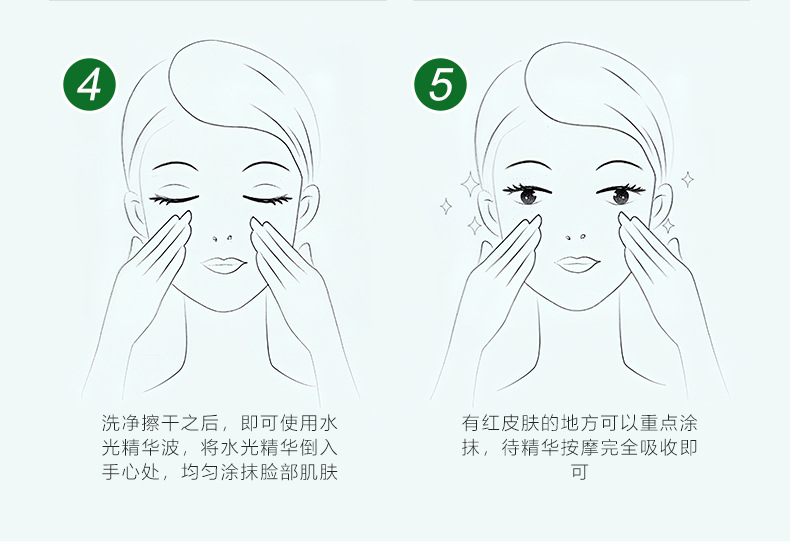 4

洗净擦干之后，即可使用水光精华波，将水光精华倒入手心处，均匀涂抹脸部肌肤

5

有红皮肤的地方可以重点涂抹，待精华按摩完全吸收即可