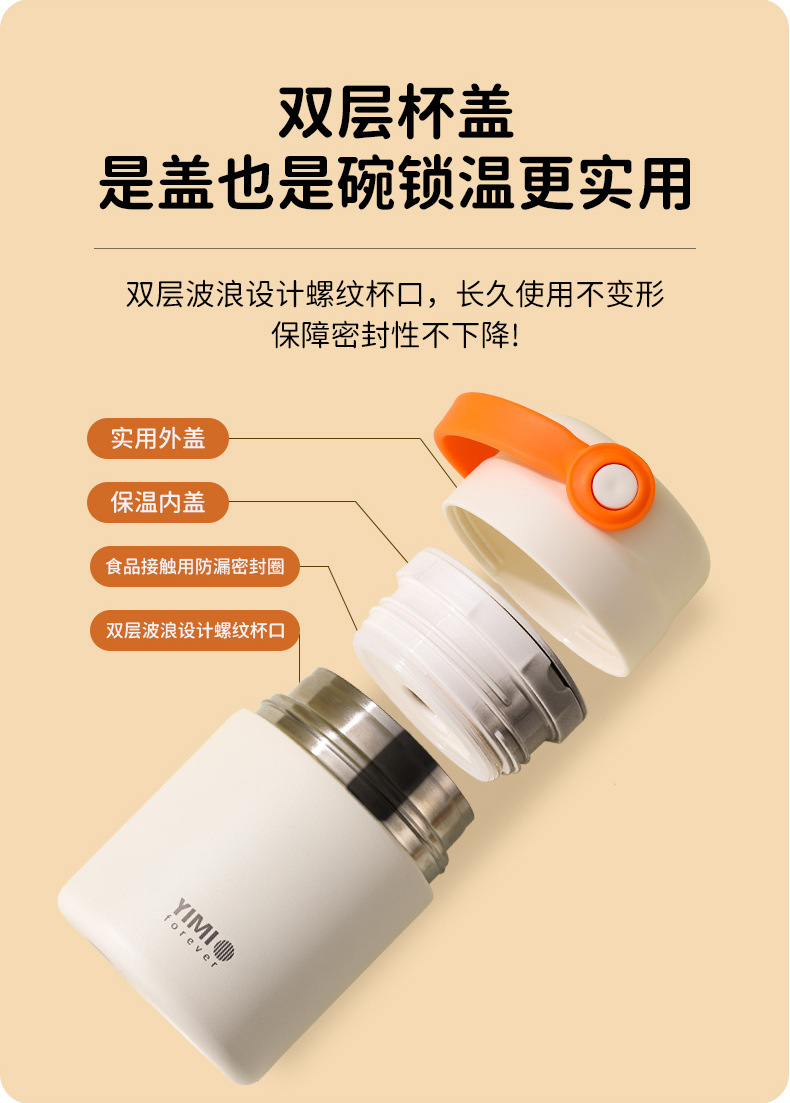 双层杯盖
是盖也是碗锁温更实用

双层波浪设计螺纹杯口，长久使用不变形
保障密封性不下降!

实用外盖

保温内盖

食品接触用防漏密封圈

双层波浪设计螺纹杯口

YIMI
forever