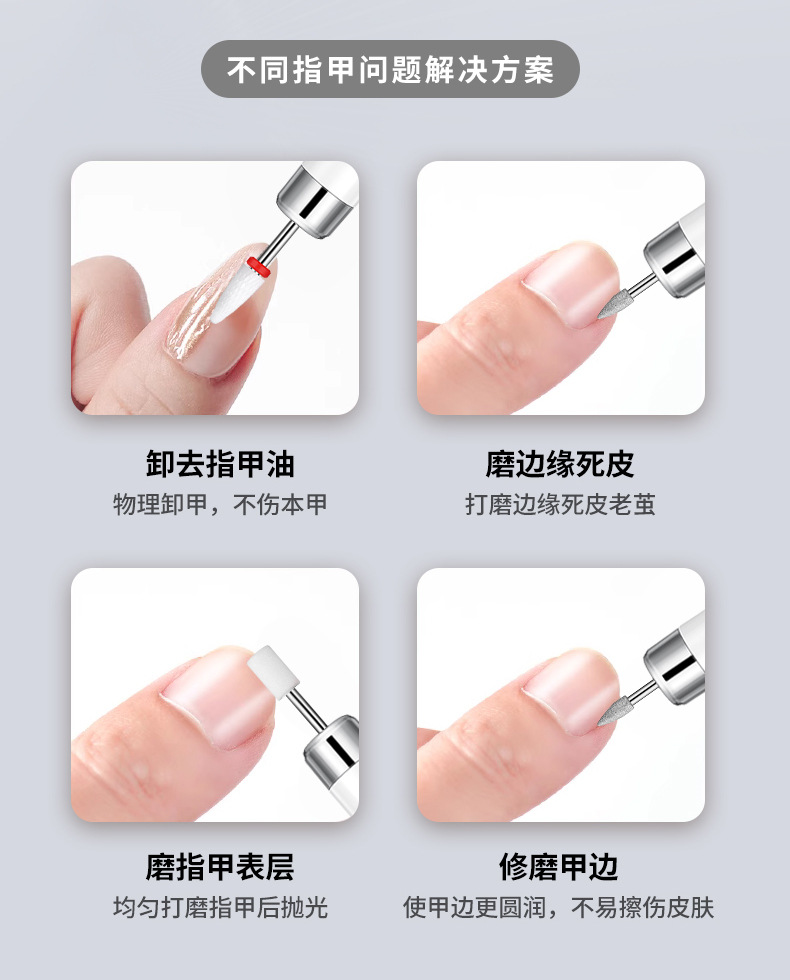 不同指甲问题解决方案

卸去指甲油
物理卸甲，不伤本甲

磨边缘死皮
打磨边缘死皮老茧

磨指甲表层
均匀打磨指甲后抛光

修磨甲边
使甲边更圆润，不易擦伤皮肤