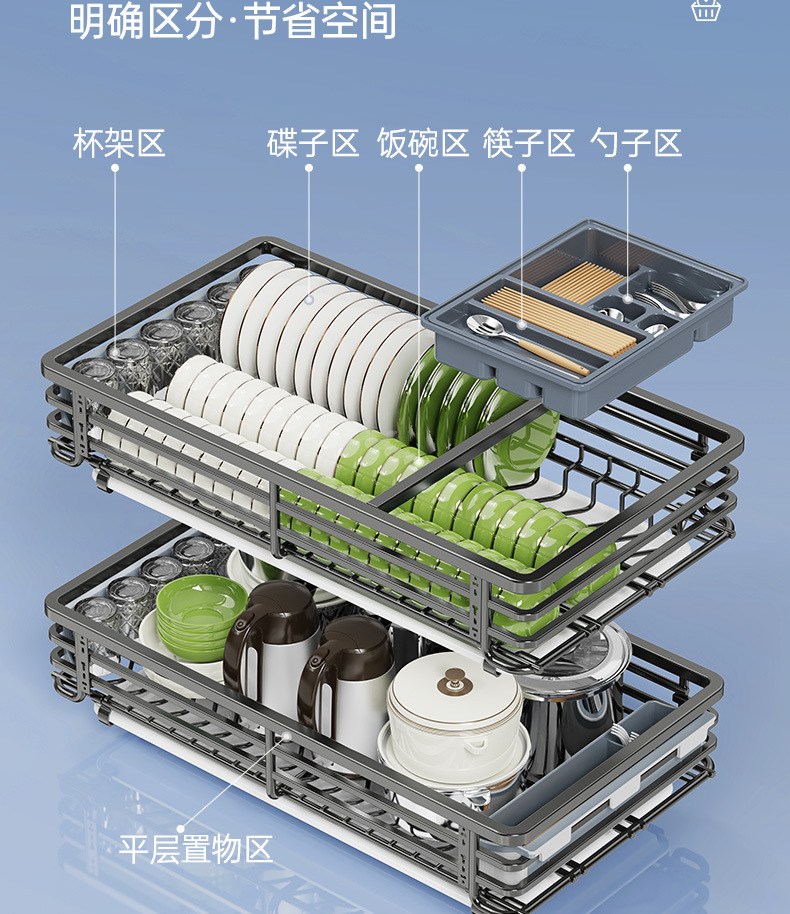 明确区分·节省空间

杯架区

碟子区

饭碗区

筷子区

勺子区

平层置物区