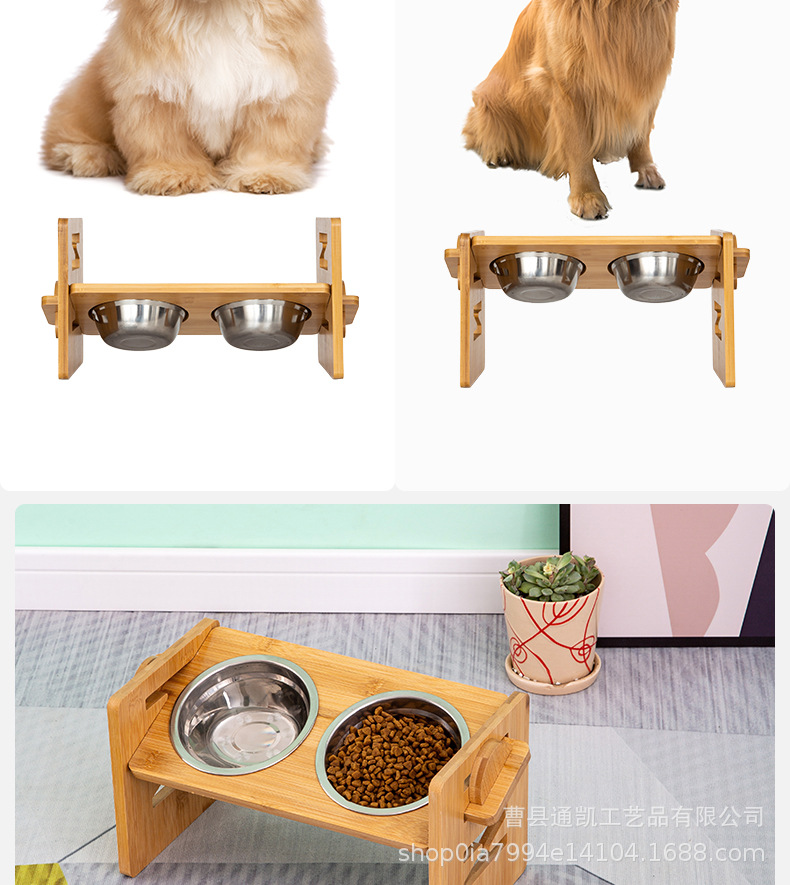 曹县通凯工艺品有限公司
shop0ia7994e14104.1688.com