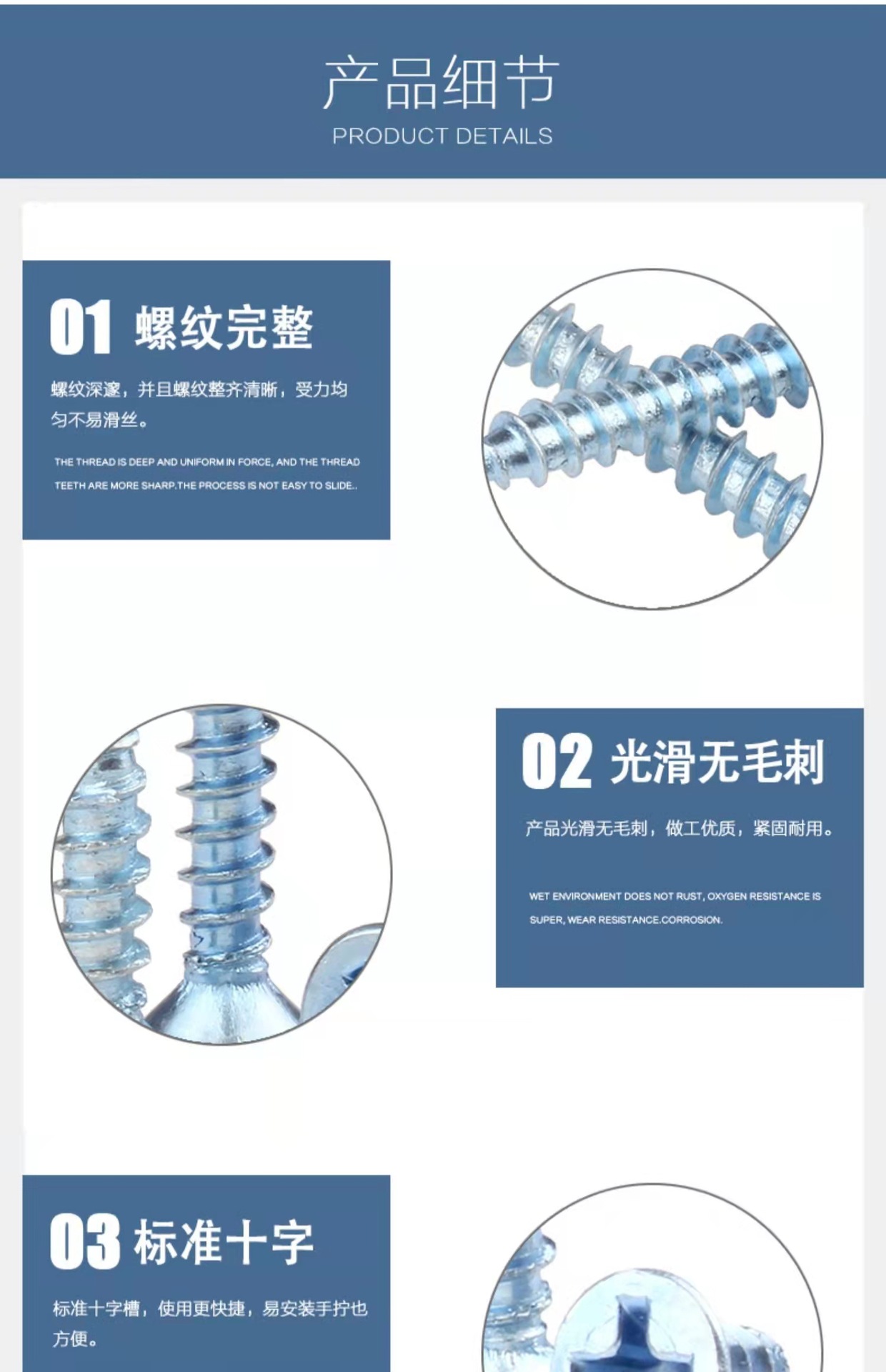 产品细节
PRODUCT DETAILS

01 螺纹完整

螺纹深邃，并且螺纹整齐清晰，受力均匀不易滑丝。

THE THREAD IS DEEP AND UNIFORM IN FORCE, AND THE THREAD TEETH ARE MORE SHARP.THE PROCESS IS NOT EASY TO SLIDE..

02 光滑无毛刺

产品光滑无毛刺，做工优质，紧固耐用。

WET ENVIRONMENT DOES NOT RUST, OXYGEN RESISTANCE IS SUPER, WEAR RESISTANCE.CORROSION.

03 标准十字

标准十字槽，使用更快捷，易安装手拧也方便。