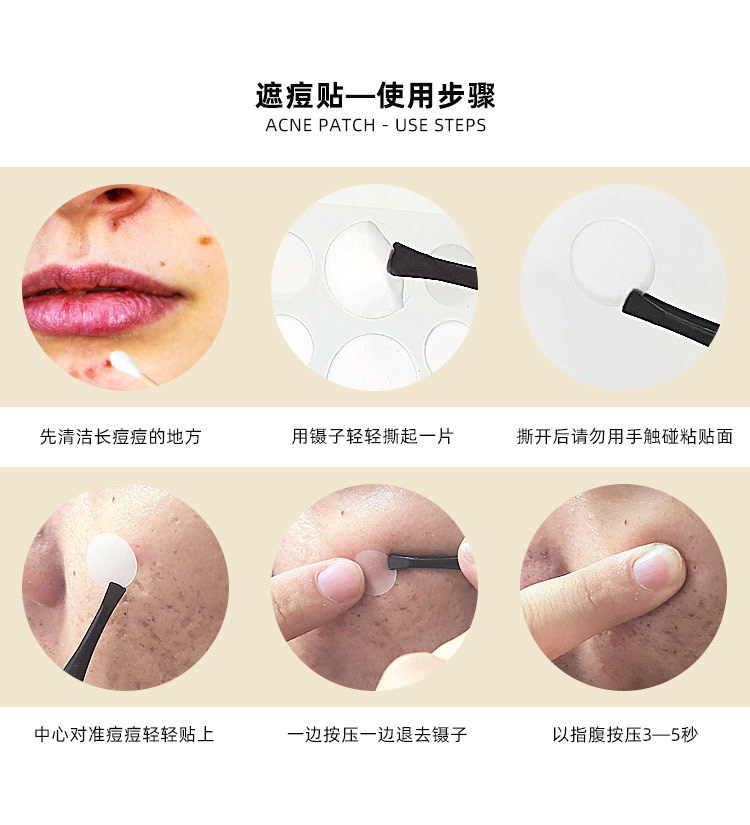 遮痘贴—使用步骤
ACNE PATCH - USE STEPS

先清洁长痘痘的地方

用镊子轻轻撕起一片

撕开后请勿用手触碰粘贴面

中心对准痘痘轻轻贴上

一边按压一边退去镊子

以指腹按压3—5秒