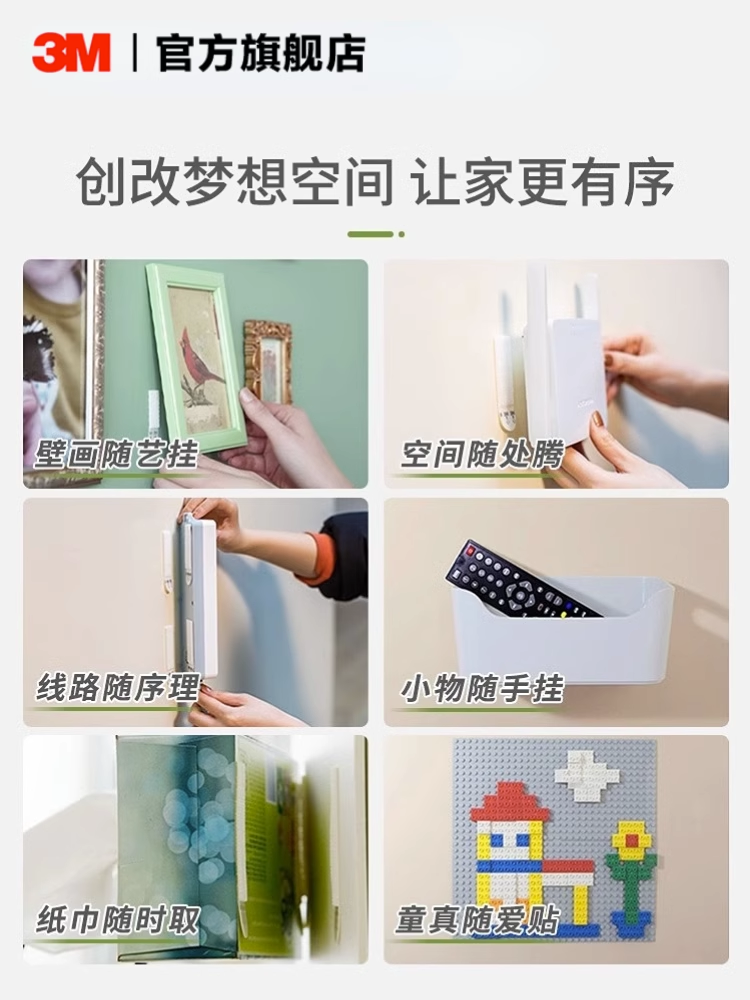 3M | 官方旗舰店

创改梦想空间 让家更有序

壁画随艺挂

空间随处腾

线路随序理

小物随手挂

纸巾随时取

童真随爱贴