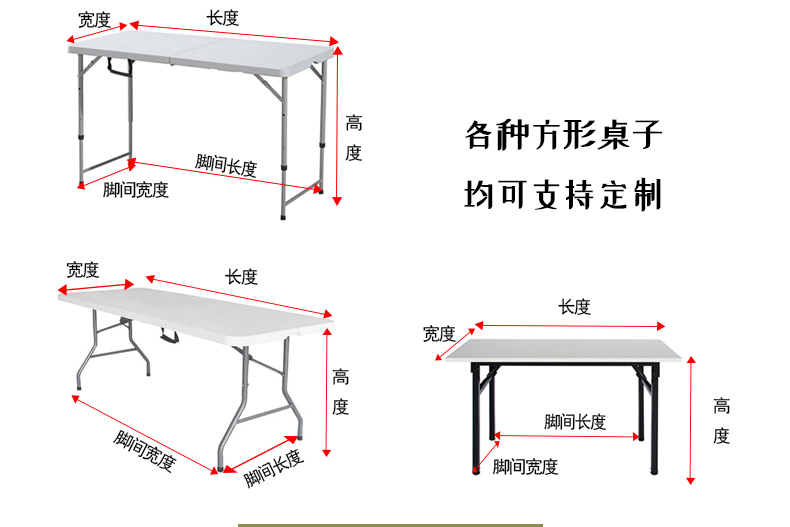 宽度
长度
高度
脚间长度
脚间宽度

各种方形桌子
均可支持定制

宽度
长度
高度
脚间宽度
脚间长度

长度
宽度
高度
脚间长度
脚间宽度