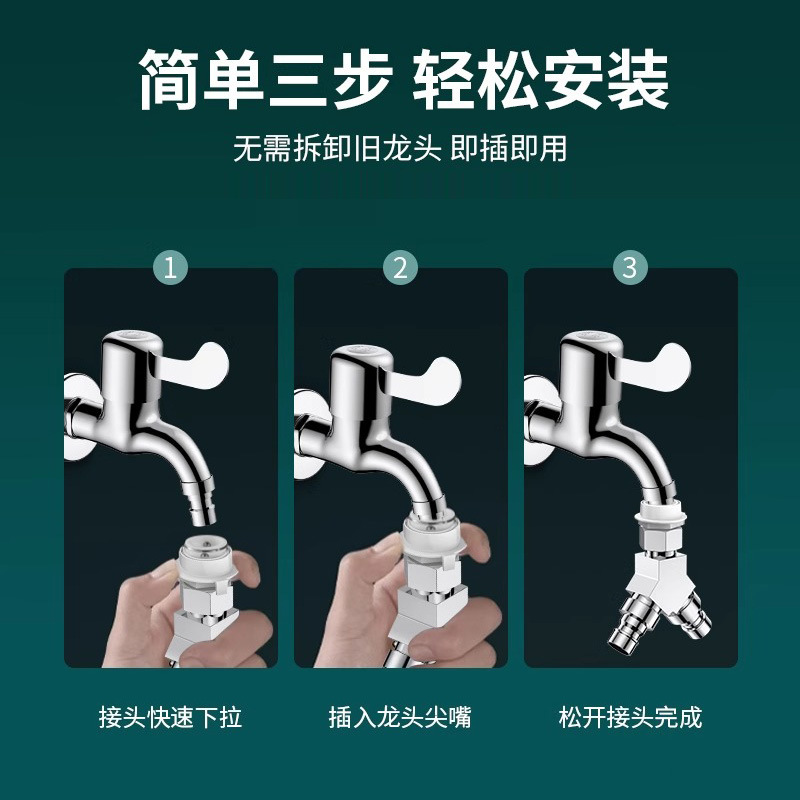 简单三步 轻松安装

无需拆卸旧龙头 即插即用

1

2

3

接头快速下拉

插入龙头尖嘴

松开接头完成