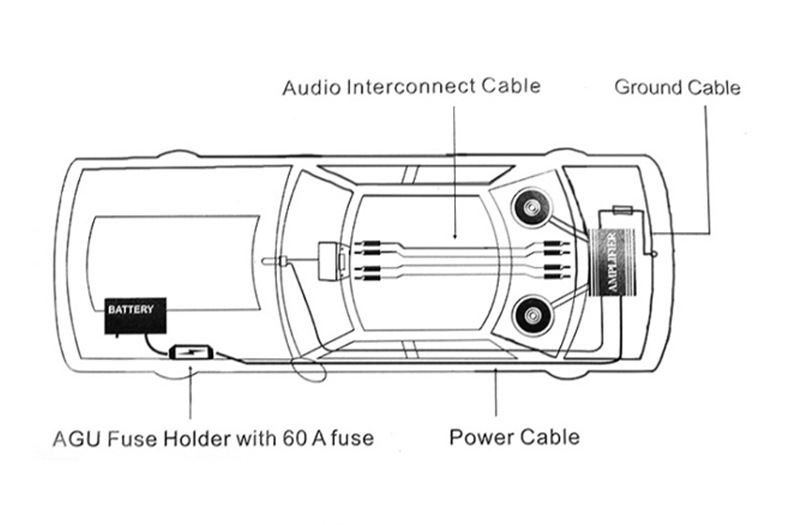 Audio Interconnect Cable

Ground Cable

BATTERY

AMPLIFIER

AGU Fuse Holder with 60 A fuse

Power Cable