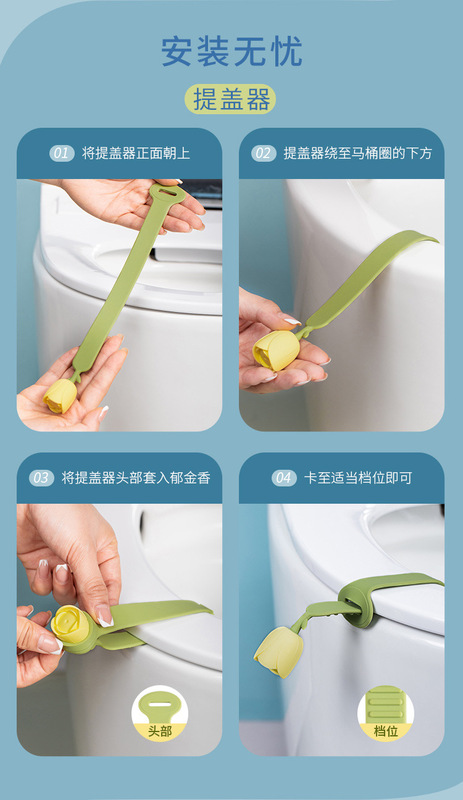 安装无忧

提盖器

01 将提盖器正面朝上

02 提盖器绕至马桶圈的下方

03 将提盖器头部套入郁金香

头部

04 卡至适当档位即可

档位