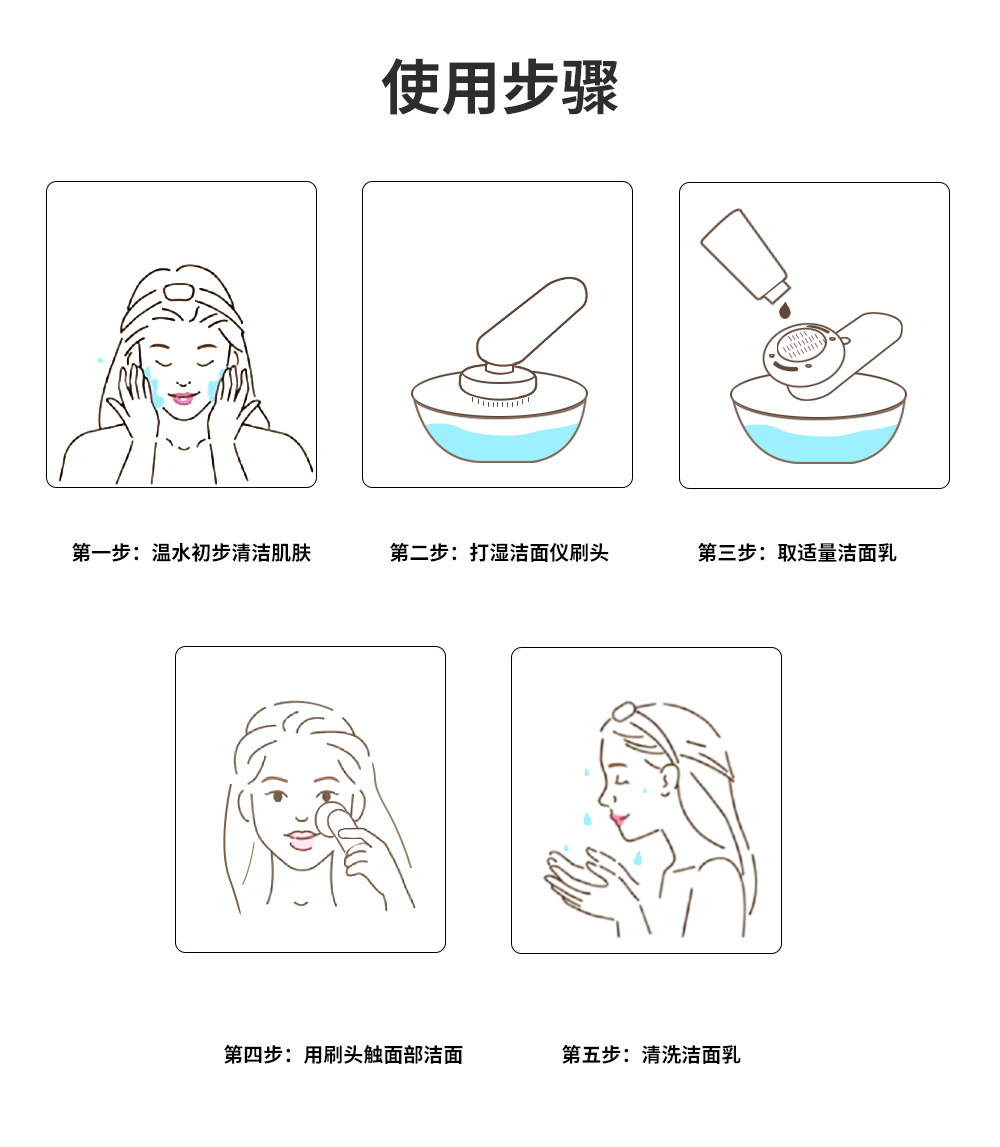 使用步骤

第一步：温水初步清洁肌肤

第二步：打湿洁面仪刷头

第三步：取适量洁面乳

第四步：用刷头触面部洁面

第五步：清洗洁面乳