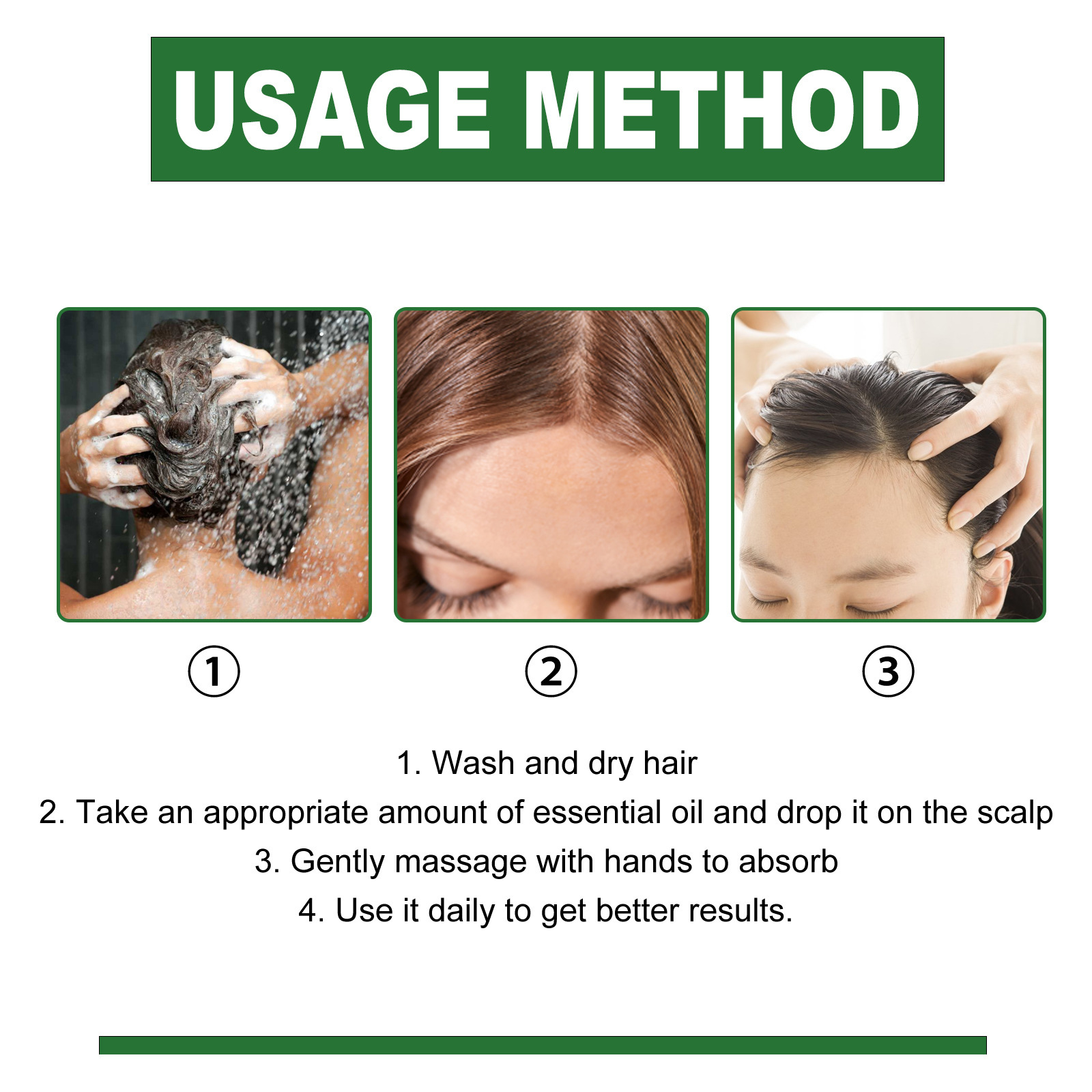 USAGE METHOD

①

②

③

1. Wash and dry hair
2. Take an appropriate amount of essential oil and drop it on the scalp
3. Gently massage with hands to absorb
4. Use it daily to get better results.