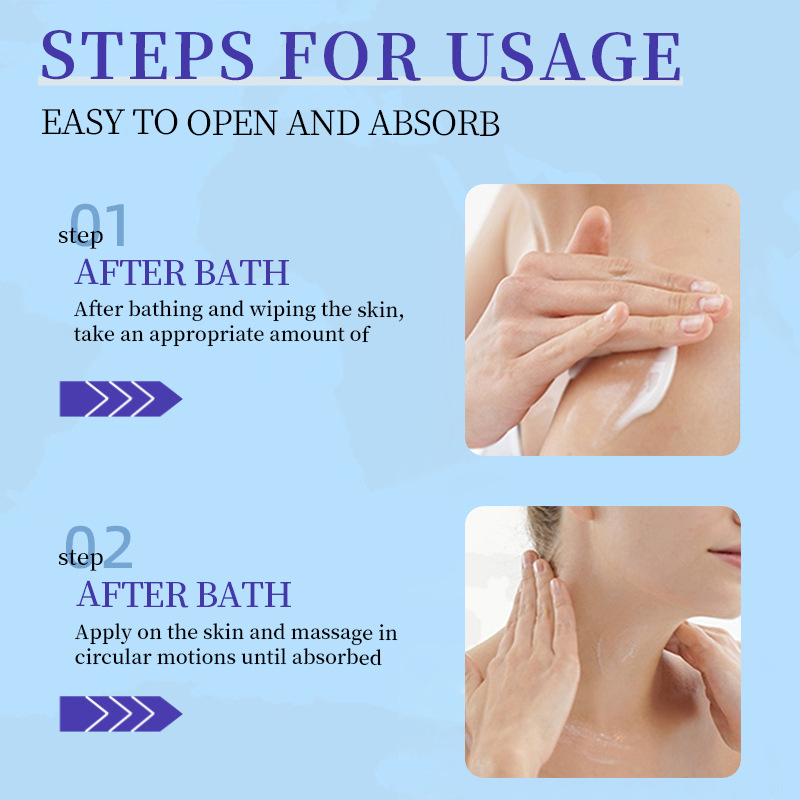 STEPS FOR USAGE

EASY TO OPEN AND ABSORB

step 01

AFTER BATH

After bathing and wiping the skin, take an appropriate amount of

step 02

AFTER BATH

Apply on the skin and massage in circular motions until absorbed