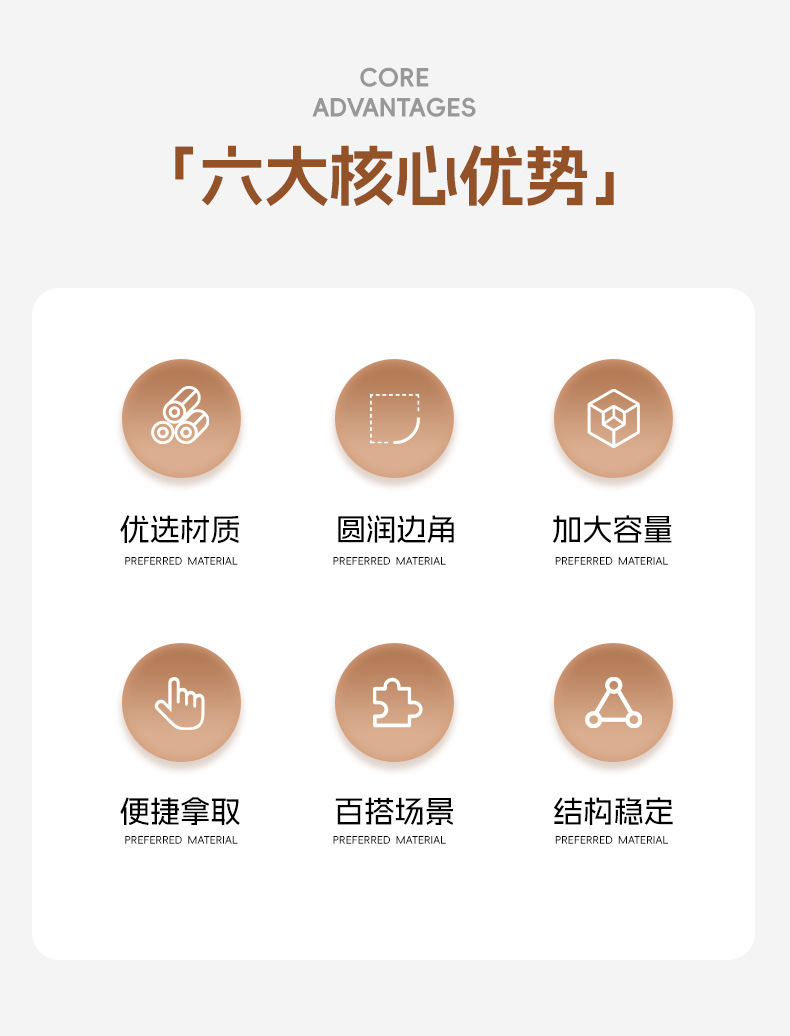 CORE
ADVANTAGES

「六大核心优势」

优选材质
PREFERRED MATERIAL

圆润边角
PREFERRED MATERIAL

加大容量
PREFERRED MATERIAL

便捷拿取
PREFERRED MATERIAL

百搭场景
PREFERRED MATERIAL

结构稳定
PREFERRED MATERIAL