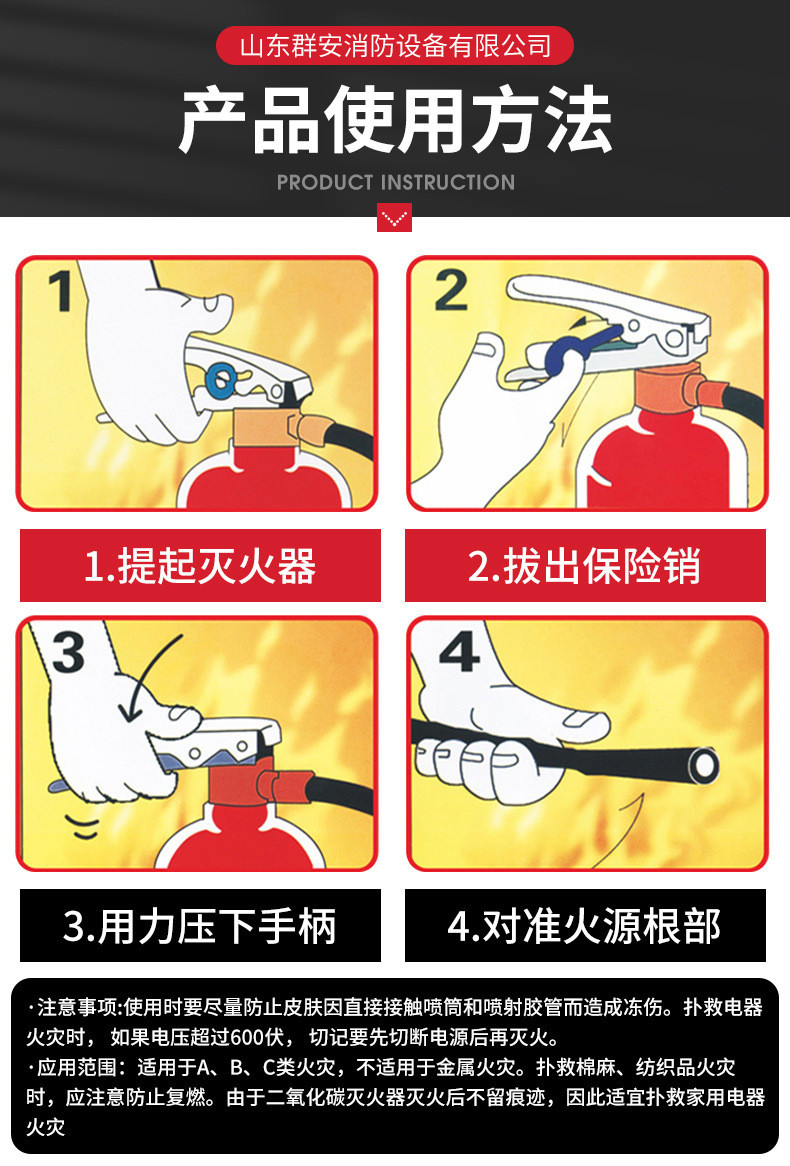 山东群安消防设备有限公司

产品使用方法

PRODUCT INSTRUCTION

1

2

1.提起灭火器

2.拔出保险销

3

4

3.用力压下手柄

4.对准火源根部

·注意事项:使用时要尽量防止皮肤因直接接触喷筒和喷射胶管而造成冻伤。扑救电器火灾时，如果电压超过600伏，切记要先切断电源后再灭火。

·应用范围：适用于A、B、C类火灾，不适用于金属火灾。扑救棉麻、纺织品火灾时，应注意防止复燃。由于二氧化碳灭火器灭火后不留痕迹，因此适宜扑救家用电器火灾