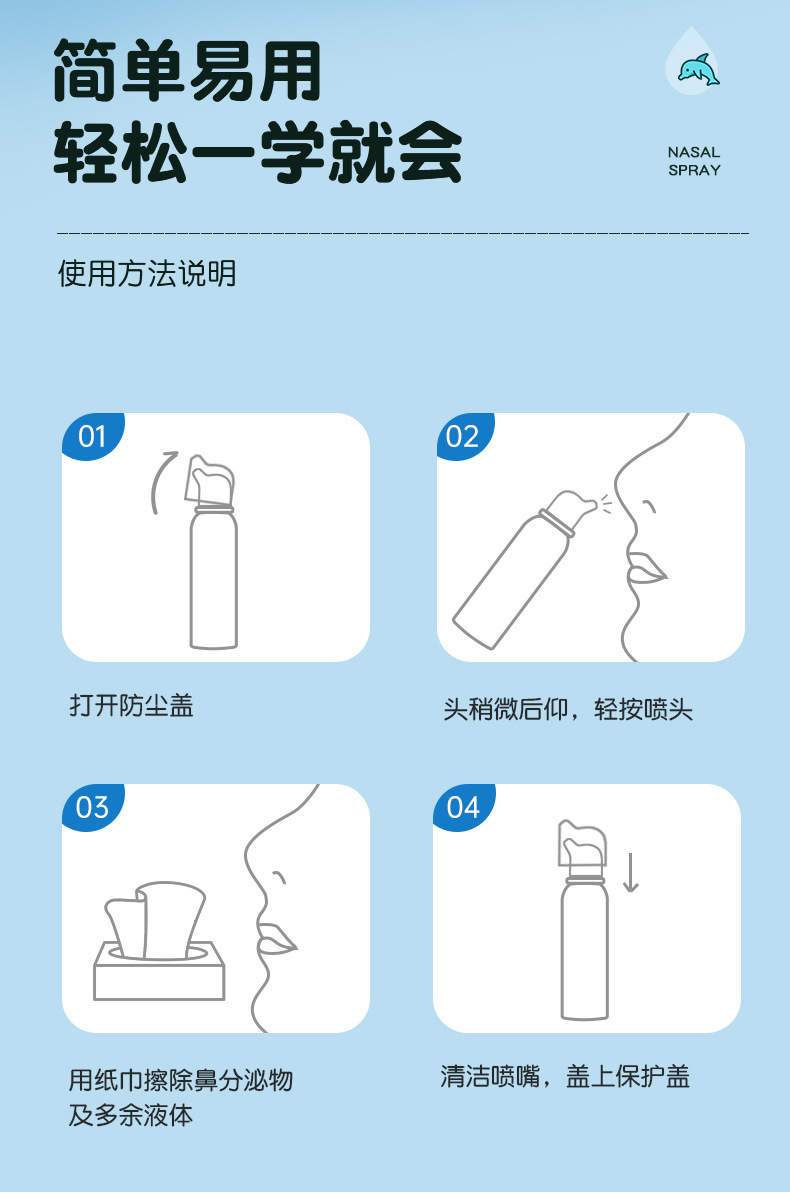 简单易用
轻松一学就会

NASAL
SPRAY

使用方法说明

01

打开防尘盖

02

头稍微后仰，轻按喷头

03

用纸巾擦除鼻分泌物及多余液体

04

清洁喷嘴，盖上保护盖