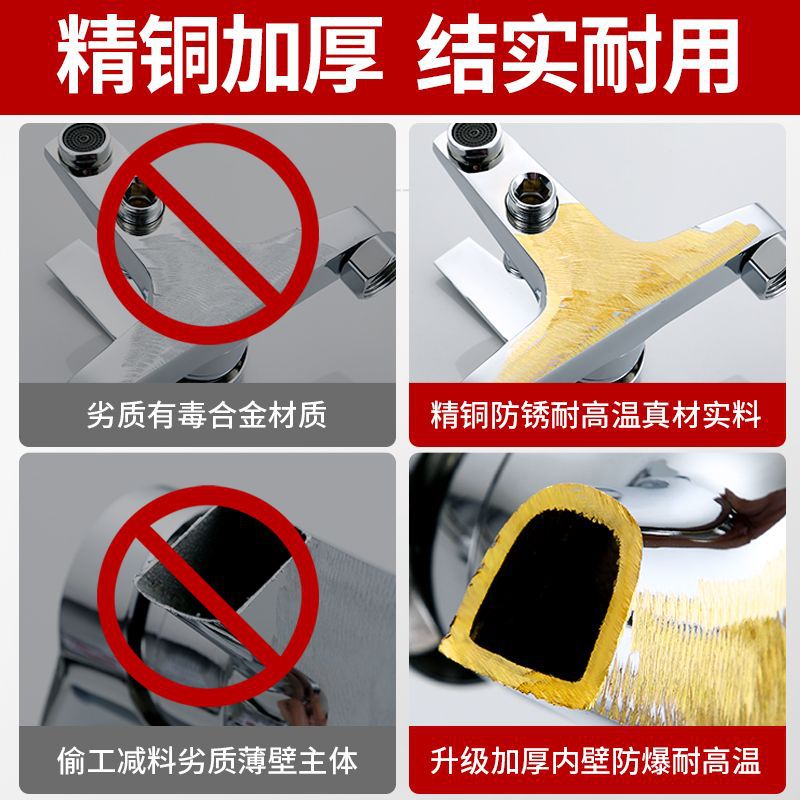 精铜加厚 结实耐用

劣质有毒合金材质

精铜防锈耐高温真材实料

偷工减料劣质薄壁主体

升级加厚内壁防爆耐高温