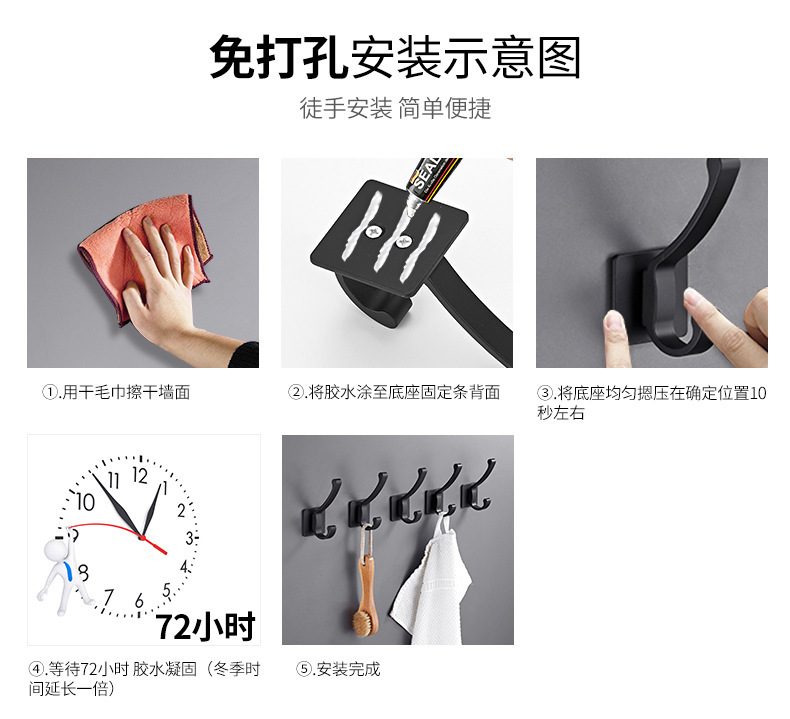 免打孔安装示意图

徒手安装 简单便捷

SEAL

①.用干毛巾擦干墙面

②.将胶水涂至底座固定条背面

③.将底座均匀摁压在确定位置10秒左右

11 12 1 10 2 9 3 8 4 7 6 5

72小时

④.等待72小时 胶水凝固（冬季时间延长一倍）

⑤.安装完成