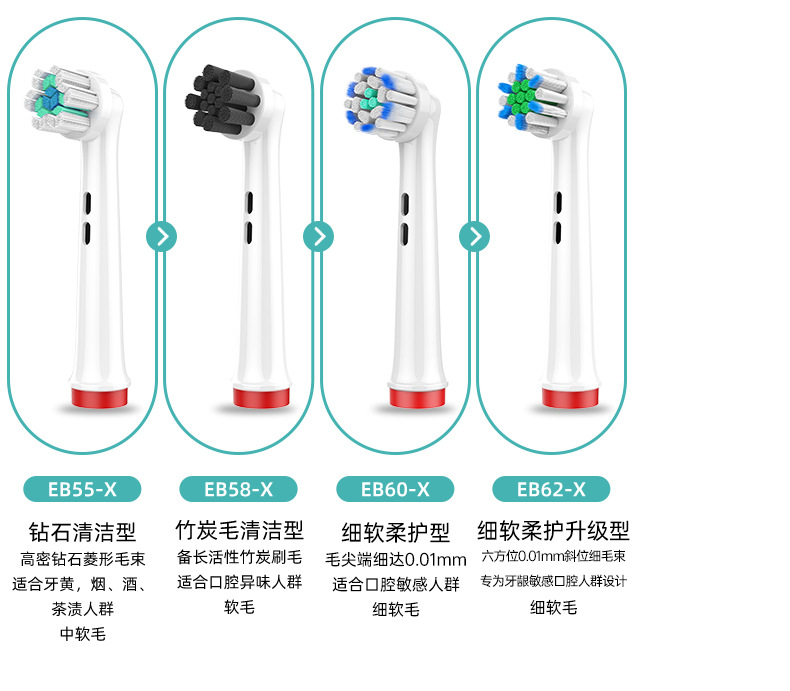 EB55-X

钻石清洁型
高密钻石菱形毛束
适合牙黄，烟、酒、茶渍人群
中软毛

EB58-X

竹炭毛清洁型
备长活性竹炭刷毛
适合口腔异味人群
软毛

EB60-X

细软柔护型
毛尖端细达0.01mm
适合口腔敏感人群
细软毛

EB62-X

细软柔护升级型
六方位0.01mm斜位细毛束
专为牙龈敏感口腔人群设计
细软毛