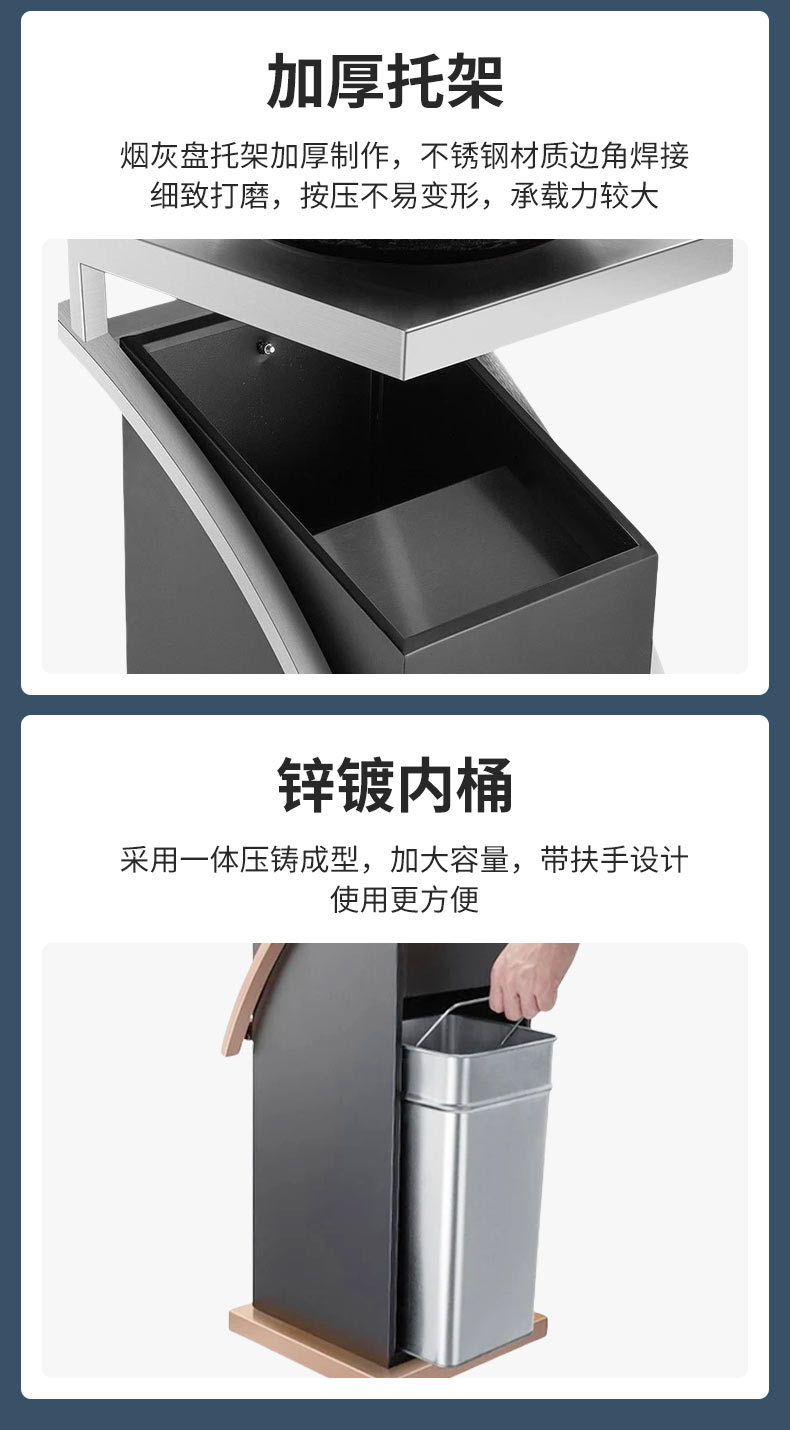 加厚托架

烟灰盘托架加厚制作，不锈钢材质边角焊接
细致打磨，按压不易变形，承载力较大

锌镀内桶

采用一体压铸成型，加大容量，带扶手设计
使用更方便