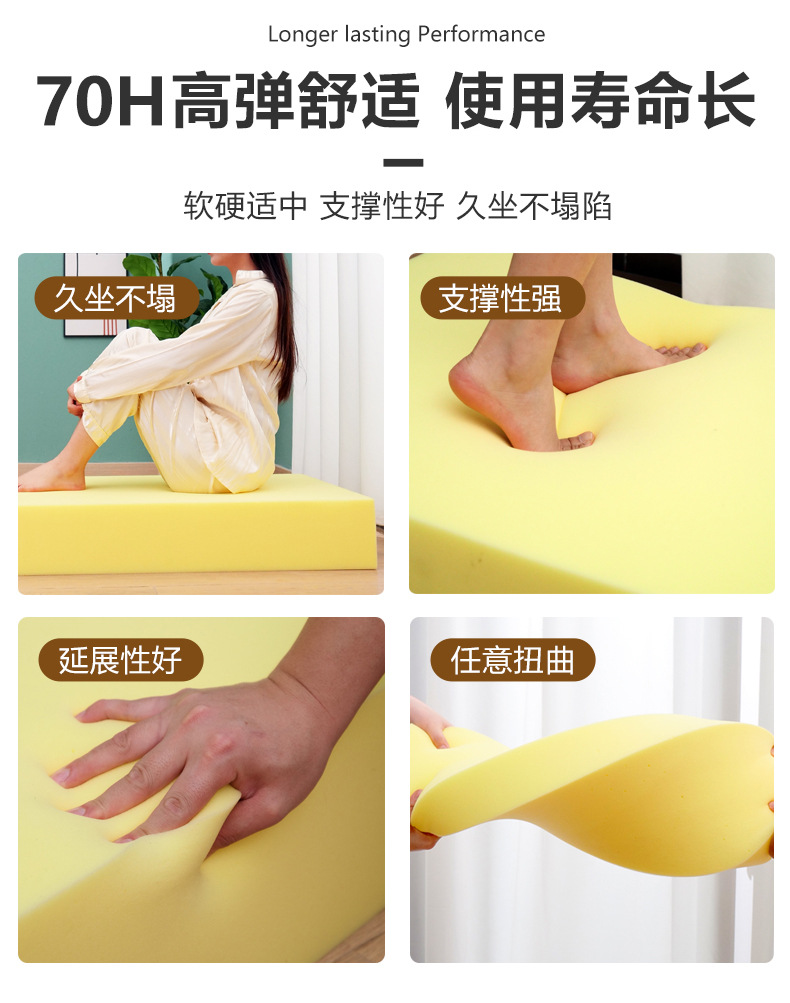 Longer lasting Performance

70H高弹舒适 使用寿命长

软硬适中 支撑性好 久坐不塌陷

久坐不塌

支撑性强

延展性好

任意扭曲