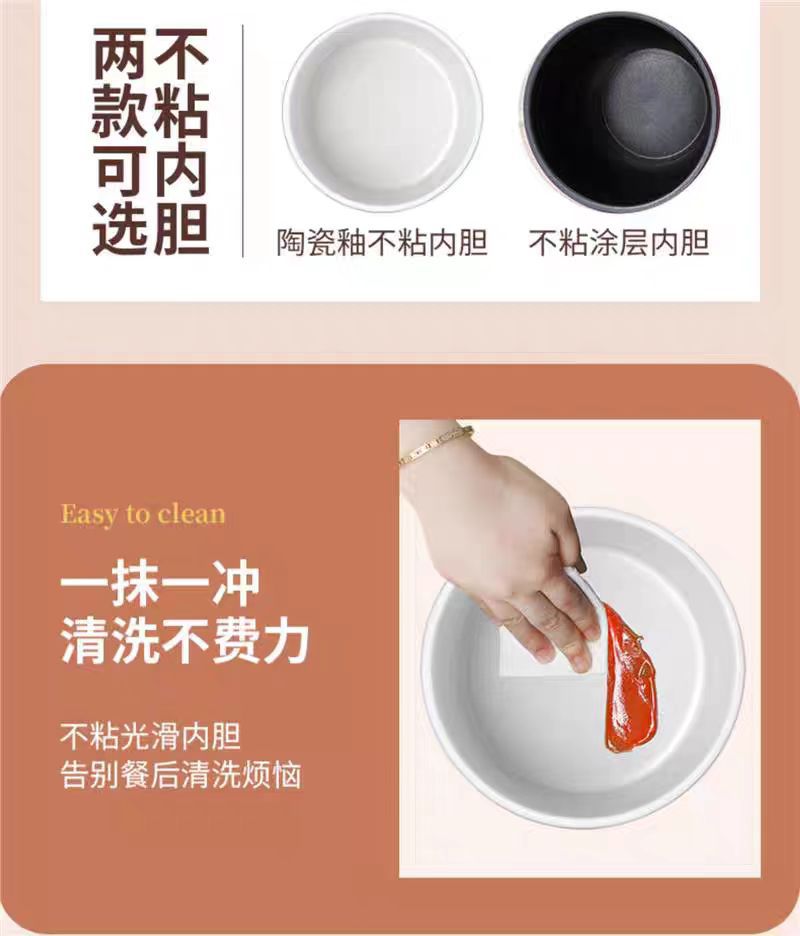 两款可选

不粘内胆

陶瓷釉不粘内胆

不粘涂层内胆

Easy to clean

一抹一冲
清洗不费力

不粘光滑内胆
告别餐后清洗烦恼