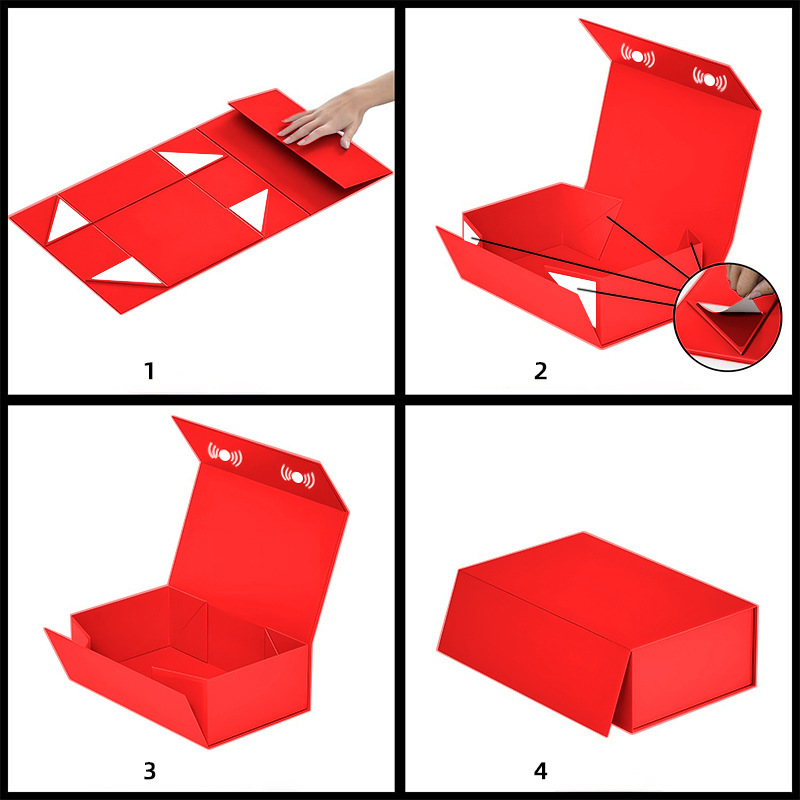 1

2

3

4