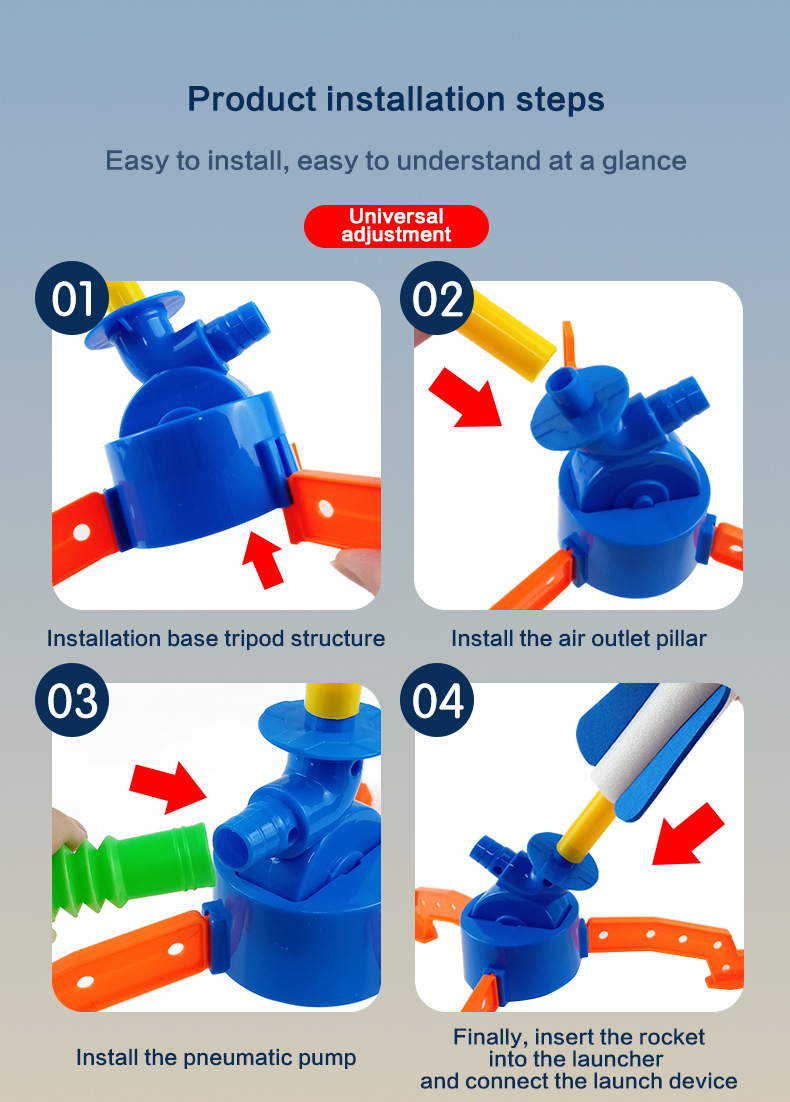 Product installation steps

Easy to install, easy to understand at a glance

Universal adjustment

01

Installation base tripod structure

02

Install the air outlet pillar

03

Install the pneumatic pump

04

Finally, insert the rocket into the launcher and connect the launch device