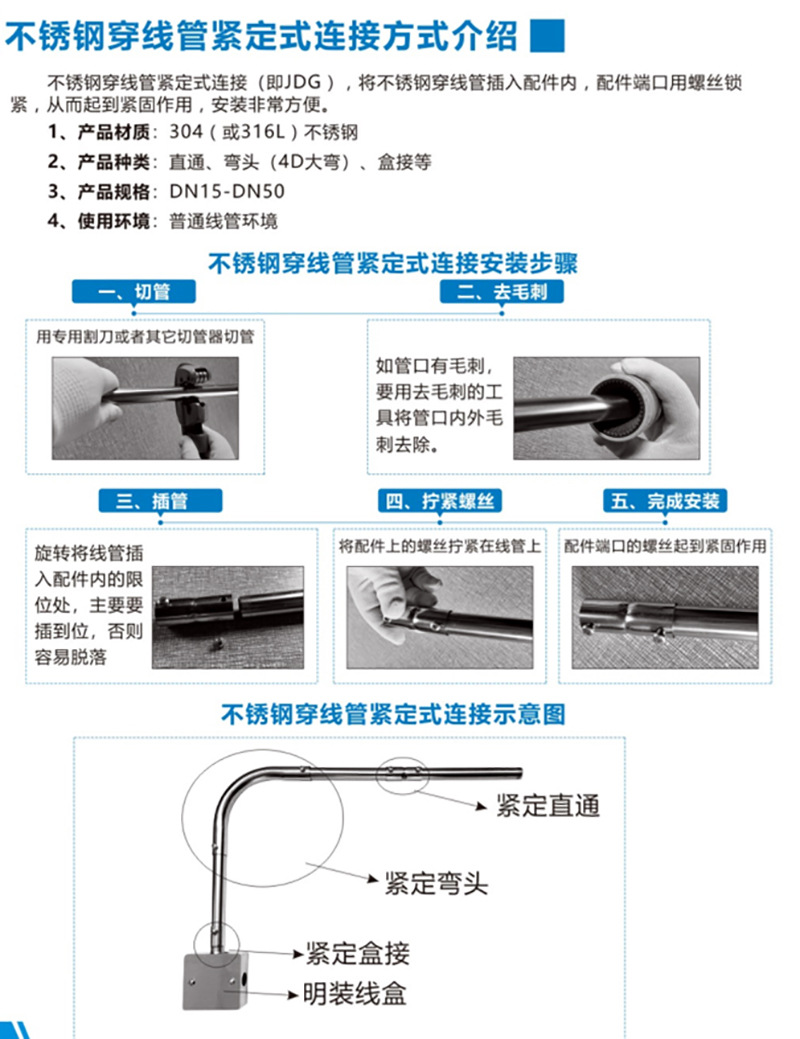 不锈钢穿线管紧定式连接方式介绍

不锈钢穿线管紧定式连接（即JDG），将不锈钢穿线管插入配件内，配件端口用螺丝锁紧，从而起到紧固作用，安装非常方便。

1、产品材质：304（或316L）不锈钢

2、产品种类：直通、弯头（4D大弯）、盒接等

3、产品规格：DN15-DN50

4、使用环境：普通线管环境

不锈钢穿线管紧定式连接安装步骤

一、切管

用专用割刀或者其它切管器切管

二、去毛刺

如管口有毛刺，要用去毛刺的工具将管口内外毛刺去除。

三、插管

旋转将线管插入配件内的限位处，主要要插到位，否则容易脱落

四、拧紧螺丝

将配件上的螺丝拧紧在线管上

五、完成安装

配件端口的螺丝起到紧固作用

不锈钢穿线管紧定式连接示意图

紧定直通

紧定弯头

紧定盒接

明装线盒