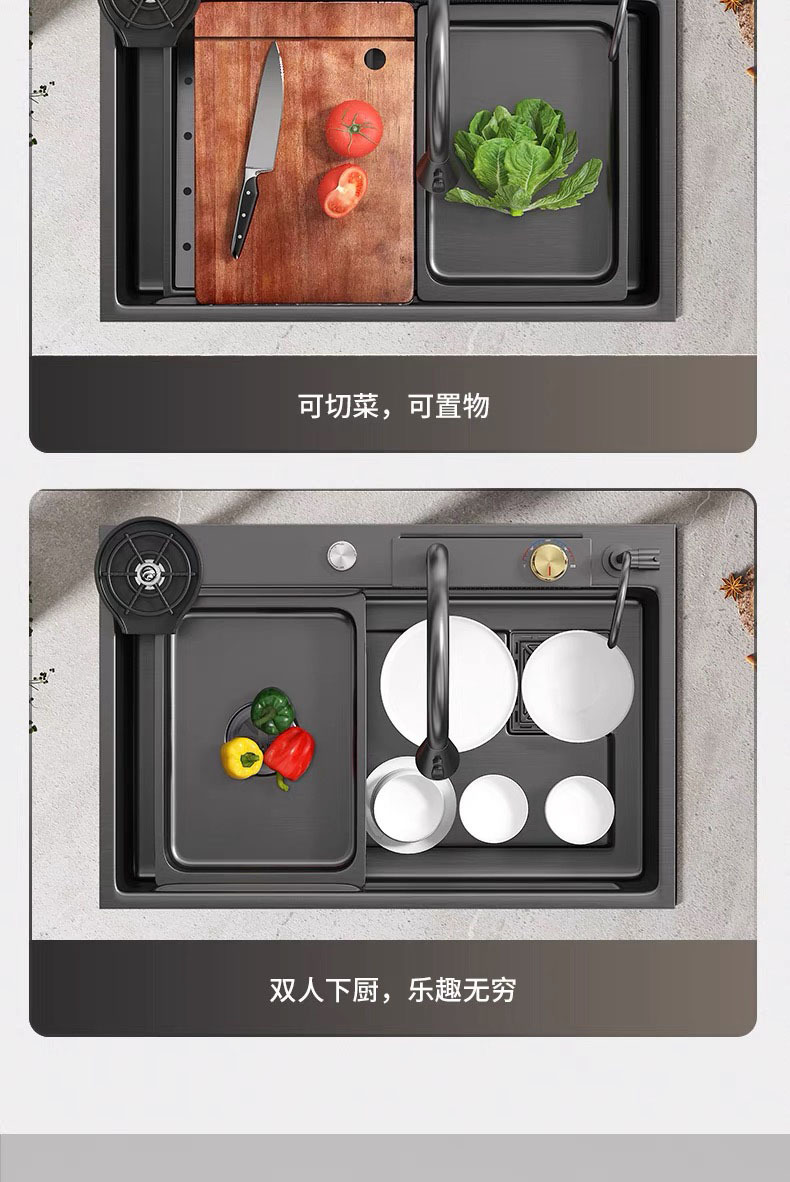 可切菜，可置物

双人下厨，乐趣无穷