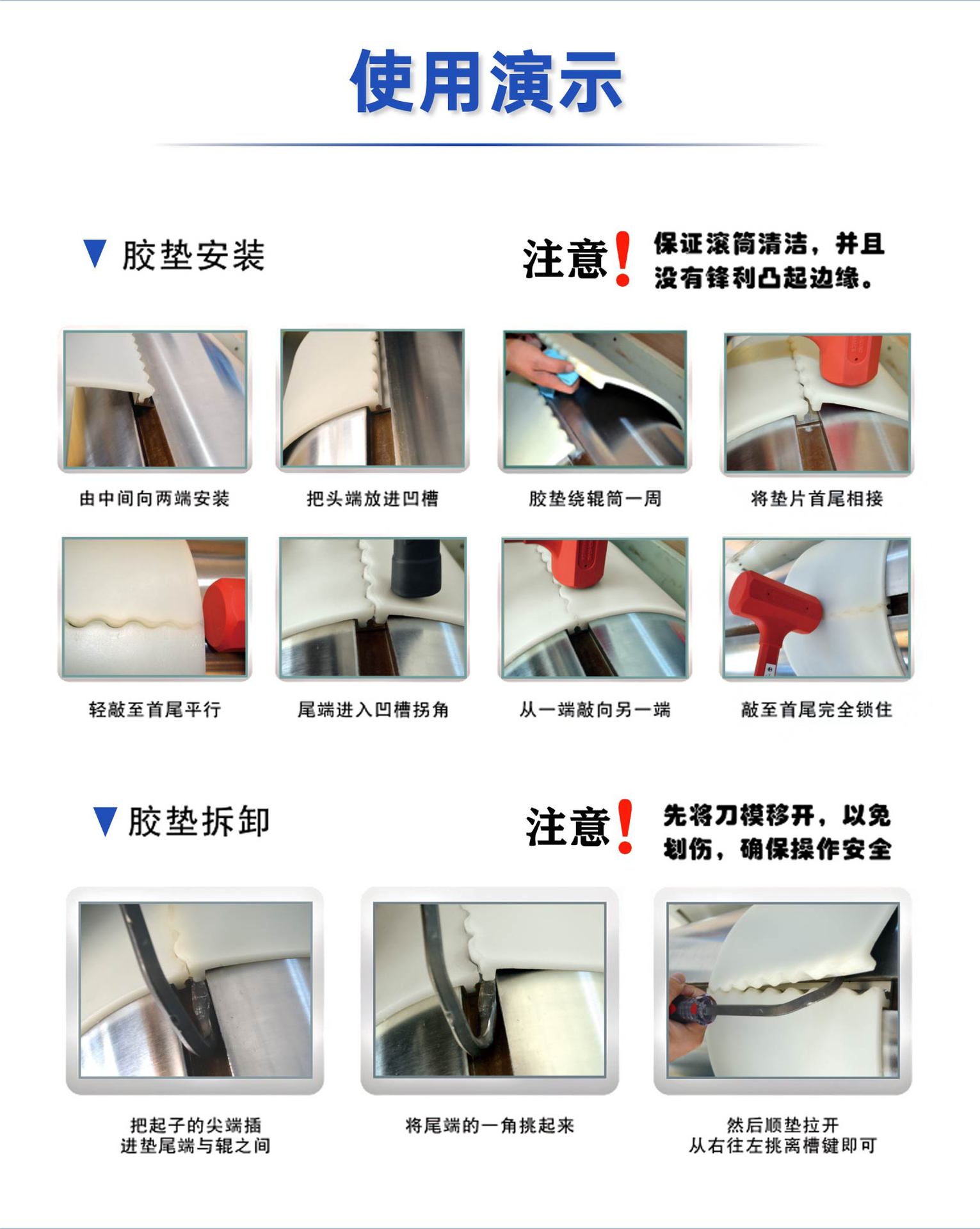 使用演示

▼ 胶垫安装

注意！保证滚筒清洁，并且没有锋利凸起边缘。

由中间向两端安装

把头端放进凹槽

胶垫绕辊筒一周

将垫片首尾相接

轻敲至首尾平行

尾端进入凹槽拐角

从一端敲向另一端

敲至首尾完全锁住

▼ 胶垫拆卸

注意！先将刀模移开，以免划伤，确保操作安全

把起子的尖端插进垫尾端与辊之间

将尾端的一角挑起来

然后顺垫拉开从右往左挑离槽键即可