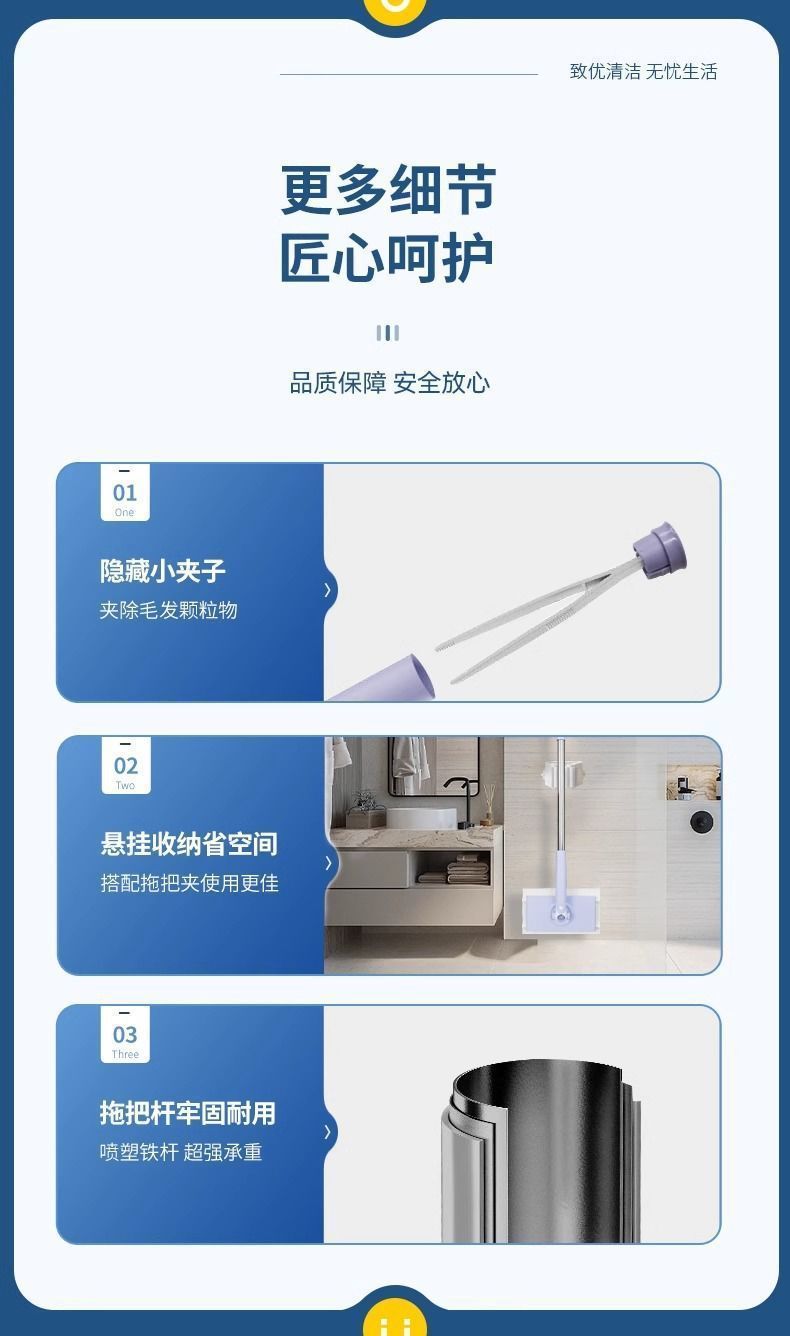 致优清洁 无忧生活

更多细节
匠心呵护

品质保障 安全放心

01
One

隐藏小夹子
夹除毛发颗粒物

02
Two

悬挂收纳省空间
搭配拖把夹使用更佳

03
Three

拖把杆牢固耐用
喷塑铁杆 超强承重