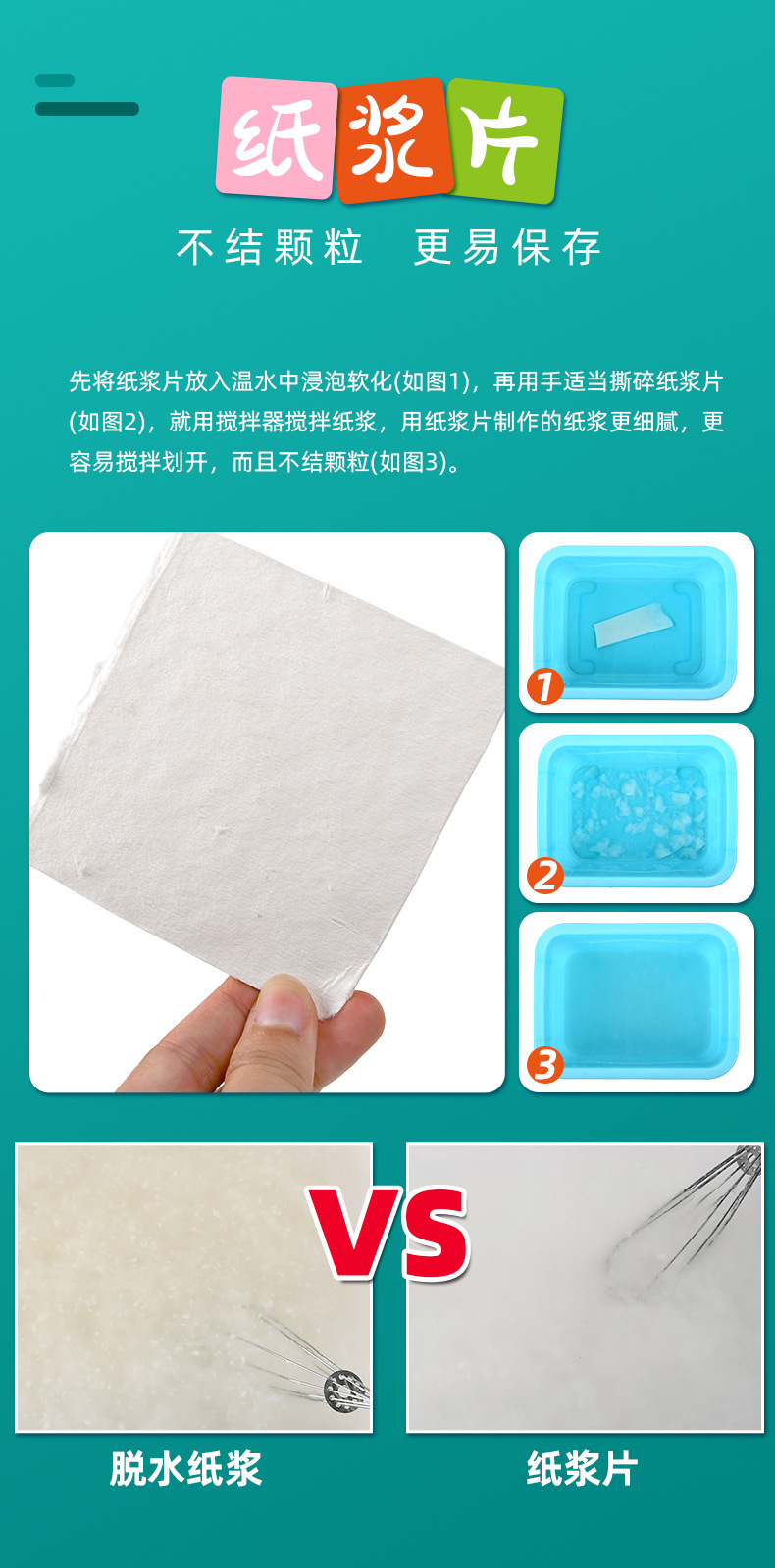 纸浆片

不结颗粒　更易保存

先将纸浆片放入温水中浸泡软化(如图1)，再用手适当撕碎纸浆片(如图2)，就用搅拌器搅拌纸浆，用纸浆片制作的纸浆更细腻，更容易搅拌划开，而且不结颗粒(如图3)。

1

2

3

VS

脱水纸浆

纸浆片