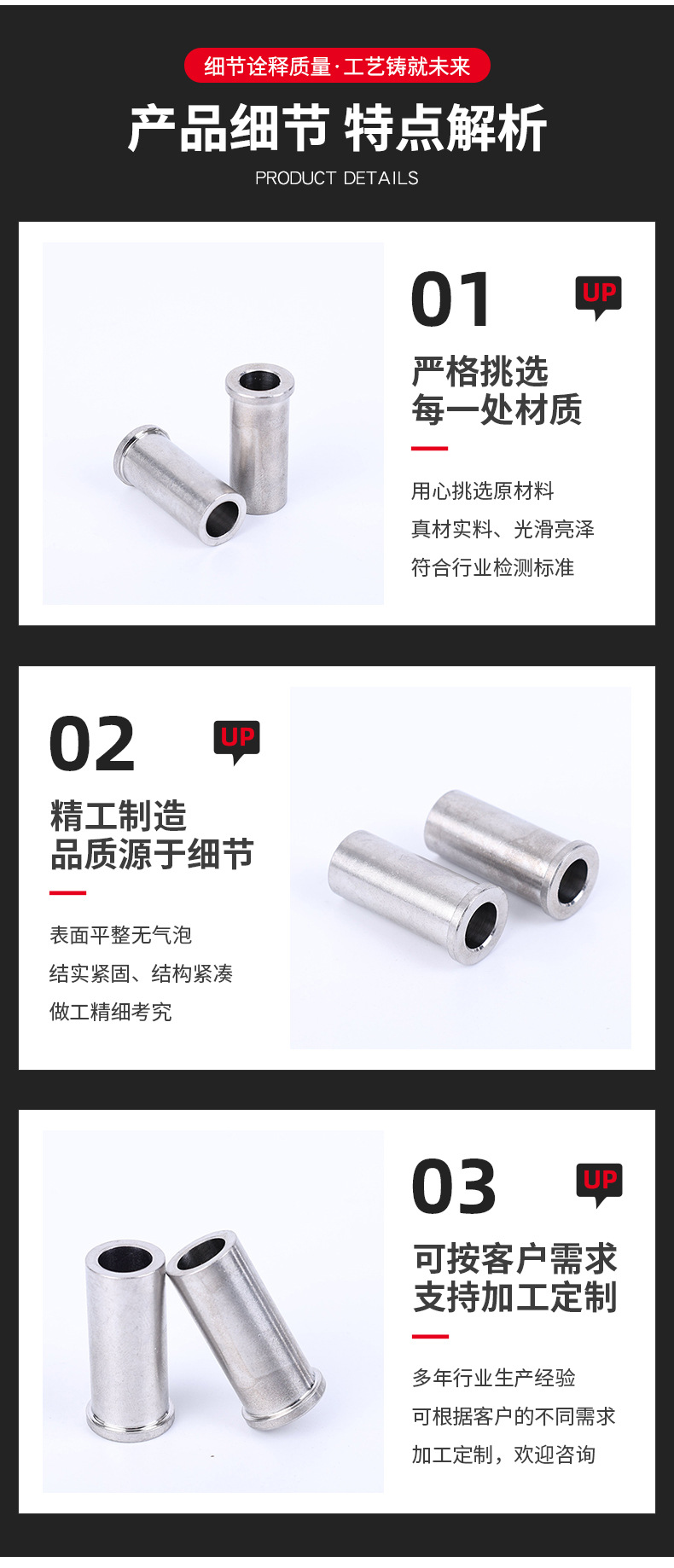 细节诠释质量·工艺铸就未来

产品细节 特点解析

PRODUCT DETAILS

01

UP

严格挑选
每一处材质

用心挑选原材料

真材实料、光滑亮泽

符合行业检测标准

02

UP

精工制造
品质源于细节

表面平整无气泡

结实紧固、结构紧凑

做工精细考究

03

UP

可按客户需求
支持加工定制

多年行业生产经验

可根据客户的不同需求

加工定制，欢迎咨询