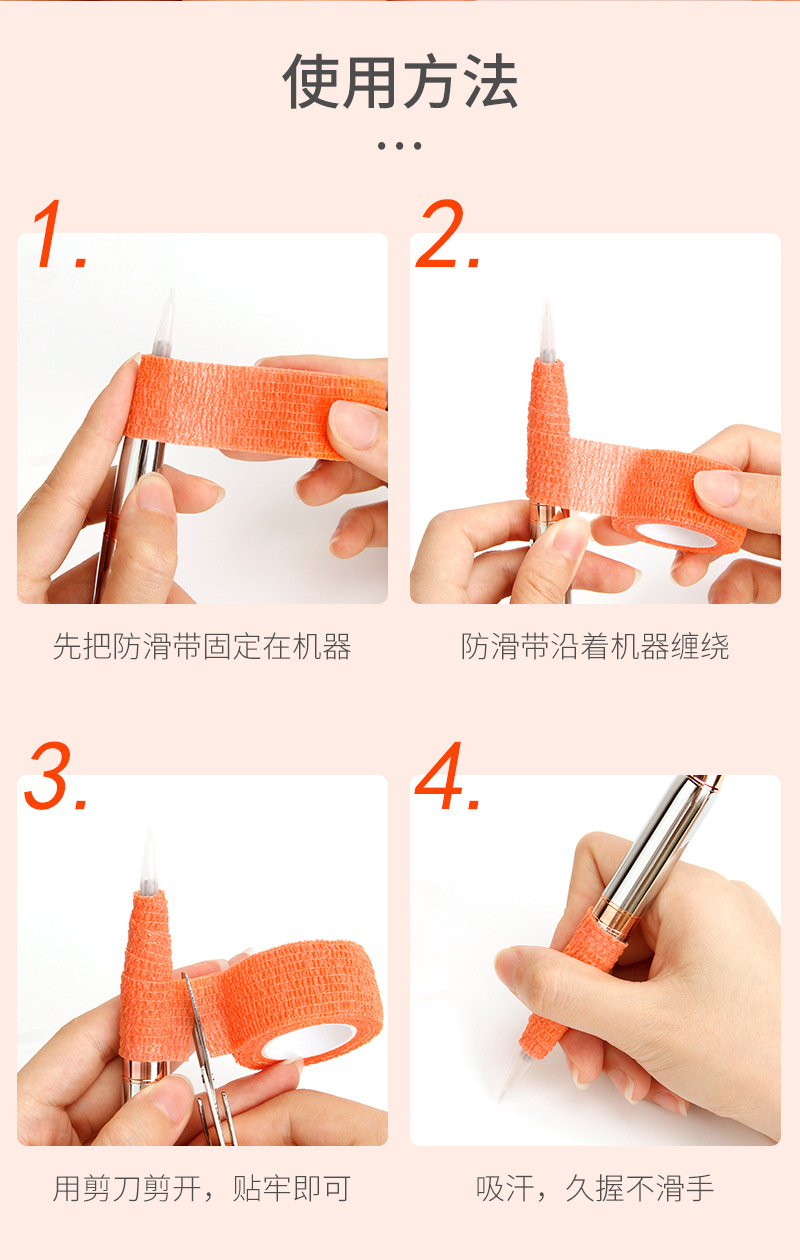 使用方法

...

1.

先把防滑带固定在机器

2.

防滑带沿着机器缠绕

3.

用剪刀剪开，贴牢即可

4.

吸汗，久握不滑手