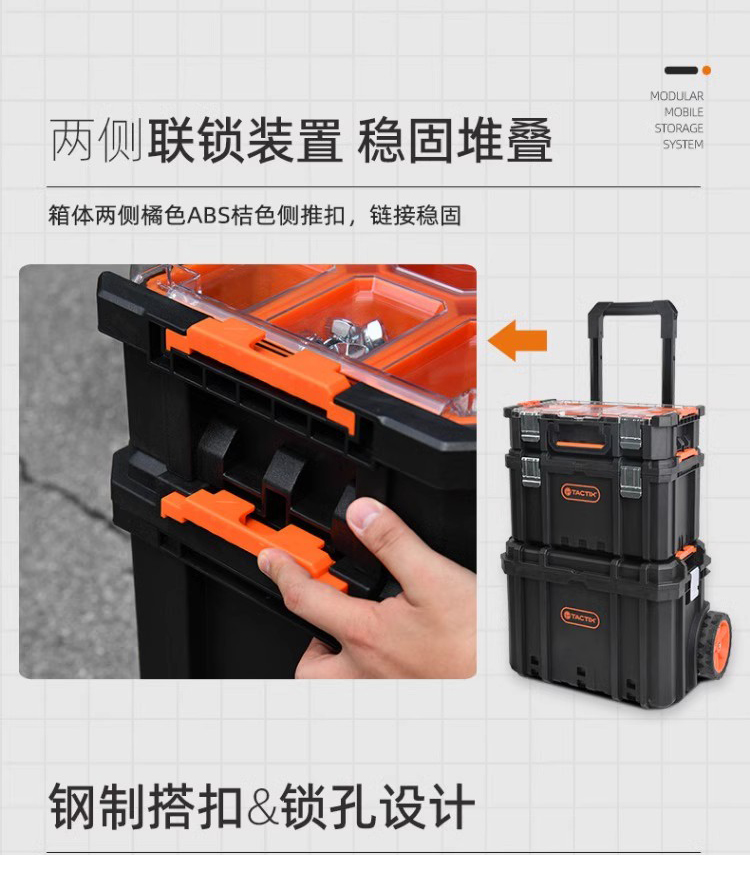 MODULAR
MOBILE
STORAGE
SYSTEM

两侧联锁装置 稳固堆叠

箱体两侧橘色ABS桔色侧推扣，链接稳固

TACTIX

TACTIX

钢制搭扣&锁孔设计