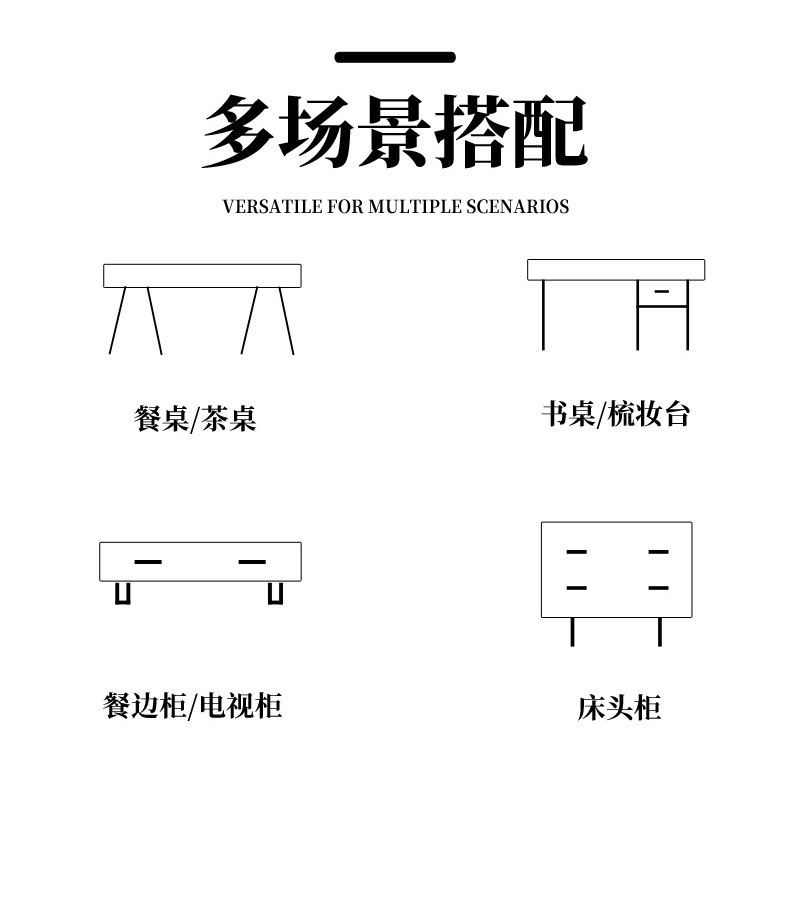 多场景搭配

VERSATILE FOR MULTIPLE SCENARIOS

餐桌/茶桌

书桌/梳妆台

餐边柜/电视柜

床头柜