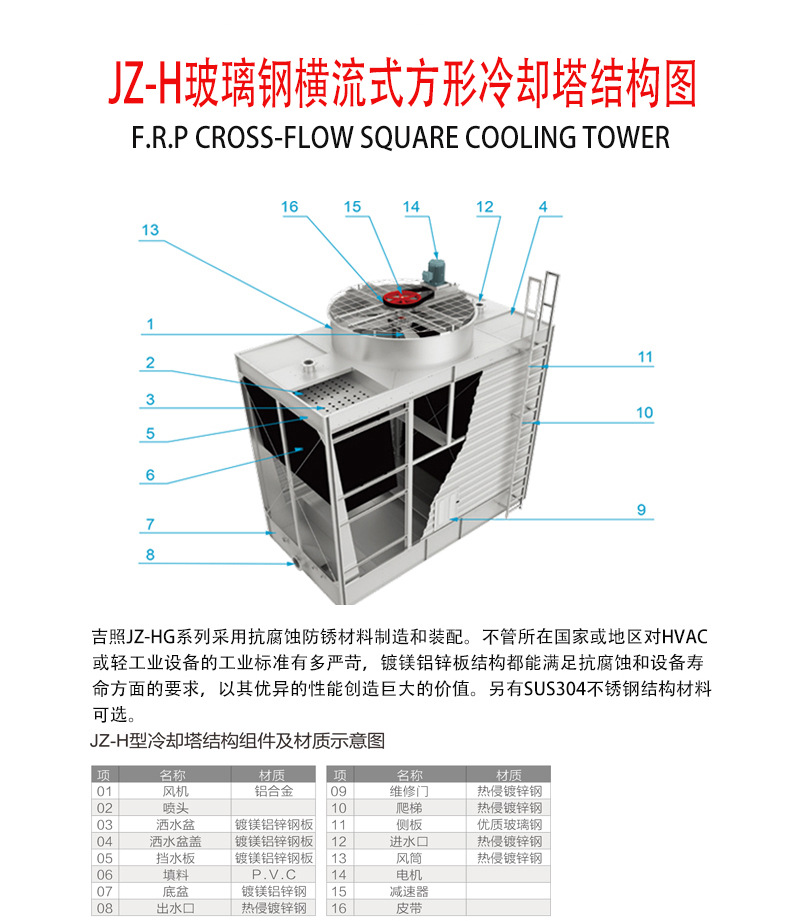 JZ-H玻璃钢横流式方形冷却塔结构图

F.R.P CROSS-FLOW SQUARE COOLING TOWER

16 15 14 12 4

13

1

2

3

5

6

7

8

11

10

9

吉照JZ-HG系列采用抗腐蚀防锈材料制造和装配。不管所在国家或地区对HVAC或轻工业设备的工业标准有多严苛，镀镁铝锌板结构都能满足抗腐蚀和设备寿命方面的要求，以其优异的性能创造巨大的价值。另有SUS304不锈钢结构材料可选。

JZ-H型冷却塔结构组件及材质示意图

| 项 | 名称 | 材质 |
|---|---|---|
| 01 | 风机 | 铝合金 |
| 02 | 喷头 | |
| 03 | 洒水盆 | 镀镁铝锌钢板 |
| 04 | 洒水盆盖 | 镀镁铝锌钢板 |
| 05 | 挡水板 | 镀镁铝锌钢板 |
| 06 | 填料 | P.V.C |
| 07 | 底盆 | 镀镁铝锌钢 |
| 08 | 出水口 | 热侵镀锌钢 |

| 项 | 名称 | 材质 |
|---|---|---|
| 09 | 维修门 | 热侵镀锌钢 |
| 10 | 爬梯 | 热侵镀锌钢 |
| 11 | 侧板 | 优质玻璃钢 |
| 12 | 进水口 | 热侵镀锌钢 |
| 13 | 风筒 | 热侵镀锌钢 |
| 14 | 电机 | |
| 15 | 减速器 | |
| 16 | 皮带 | |