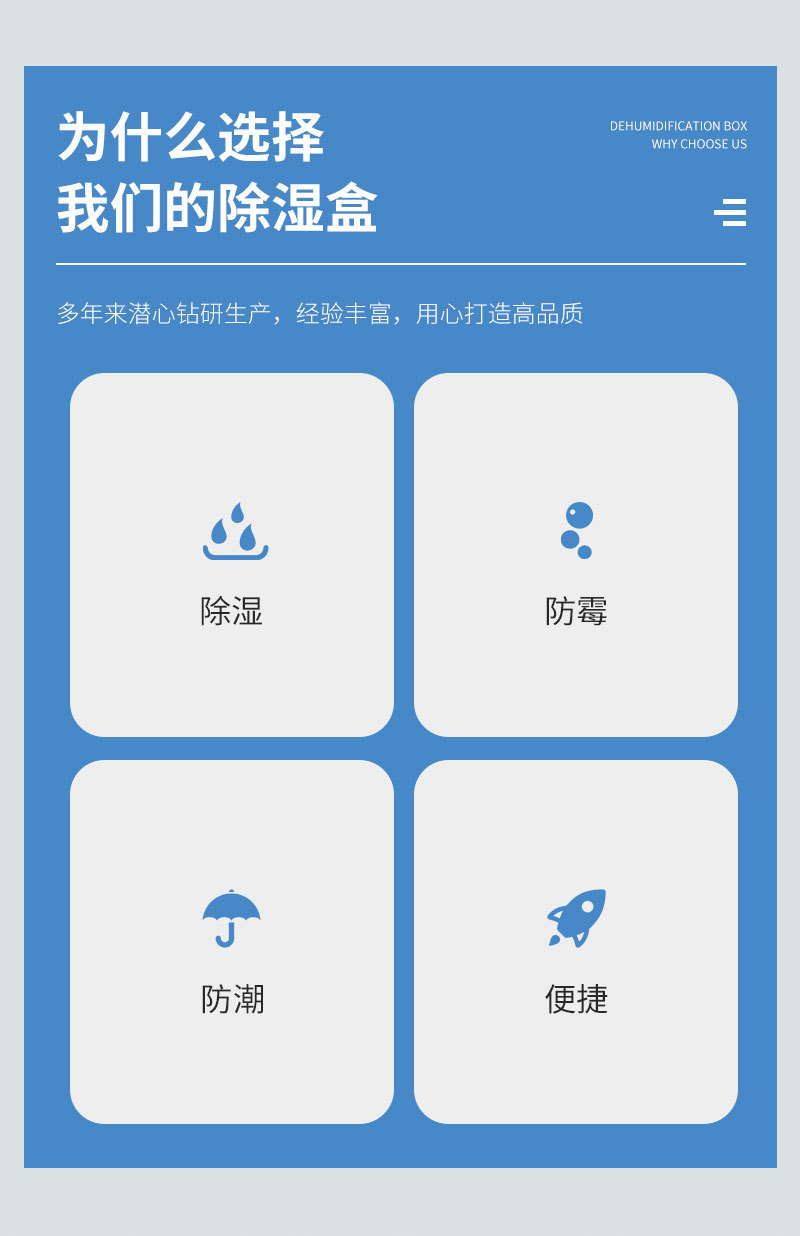 为什么选择
我们的除湿盒

DEHUMIDIFICATION BOX
WHY CHOOSE US

多年来潜心钻研生产，经验丰富，用心打造高品质

除湿

防霉

防潮

便捷