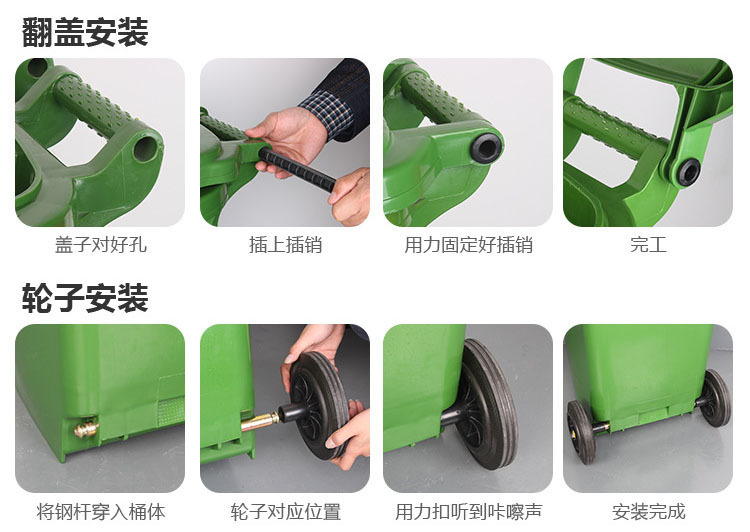 翻盖安装

盖子对好孔

插上插销

用力固定好插销

完工

轮子安装

将钢杆穿入桶体

轮子对应位置

用力扣听到咔嚓声

安装完成