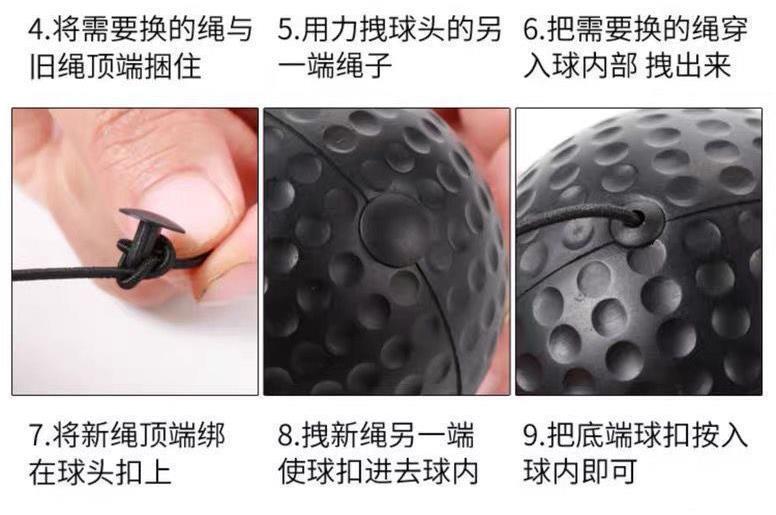 4.将需要换的绳与旧绳顶端捆住

5.用力拽球头的另一端绳子

6.把需要换的绳穿入球内部 拽出来

7.将新绳顶端绑在球头扣上

8.拽新绳另一端使球扣进去球内

9.把底端球扣按入球内即可