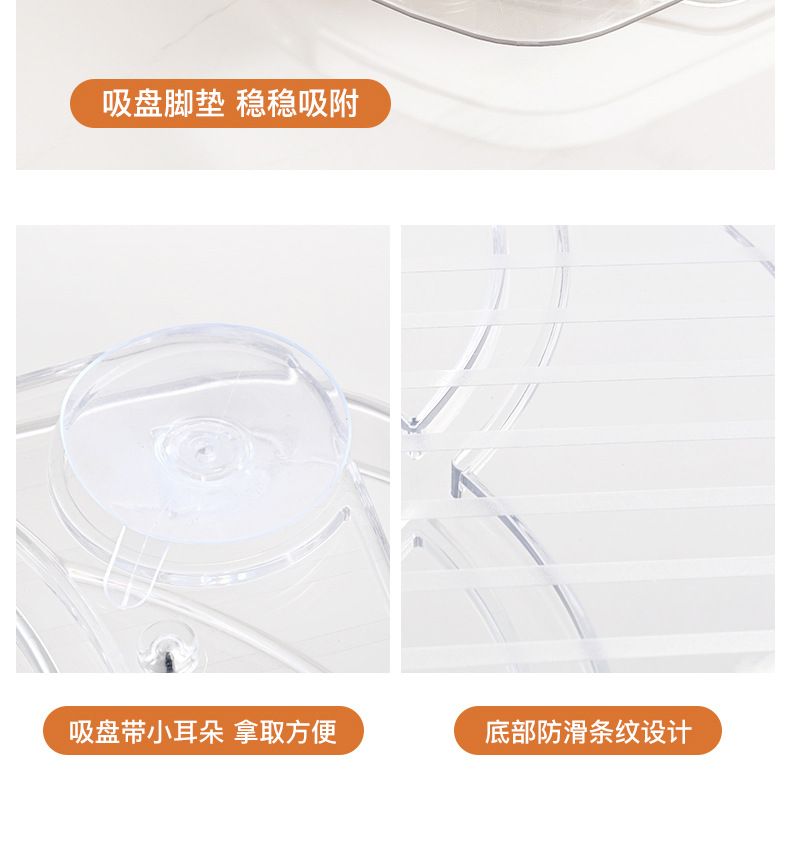 吸盘脚垫 稳稳吸附

吸盘带小耳朵 拿取方便

底部防滑条纹设计